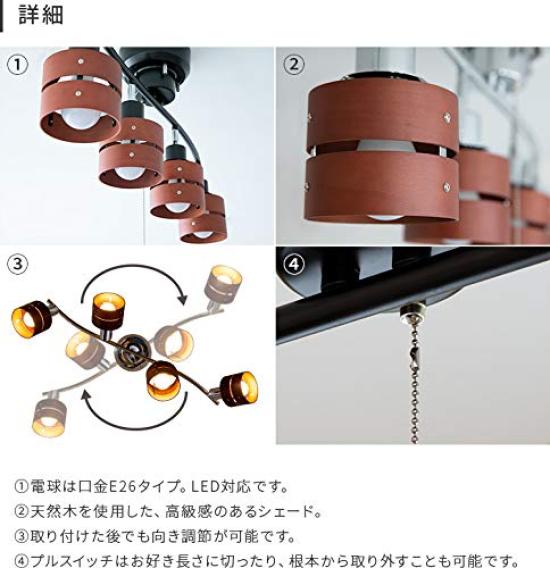 詳細

①

②

③

④

①電球は口金E26タイプ。LED対応です。
②天然木を使用した、高級感のあるシェード。
③取り付けた後でも向き調節が可能です。
④プルスイッチはお好き長さに切ったり、根本から取り外すことも可能です。