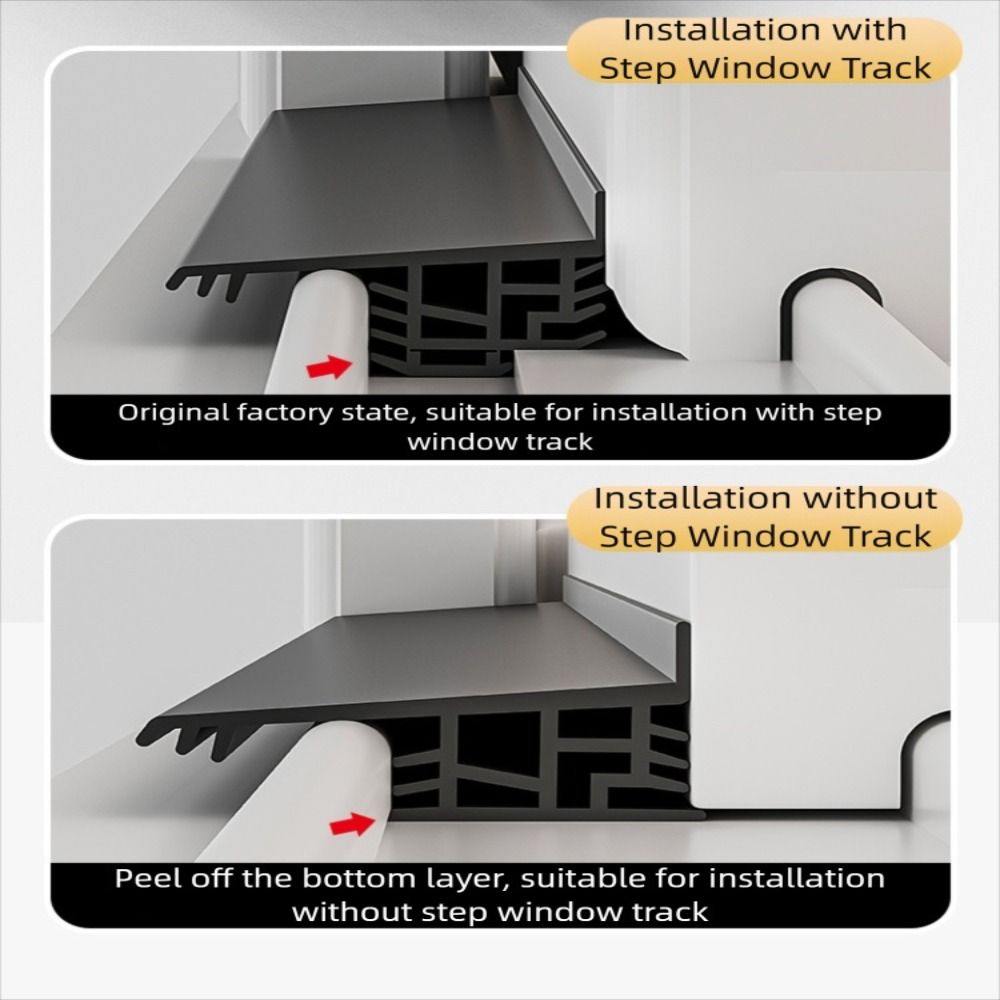 Installation with Step Window Track

Original factory state, suitable for installation with step window track

Installation without Step Window Track

Peel off the bottom layer, suitable for installation without step window track