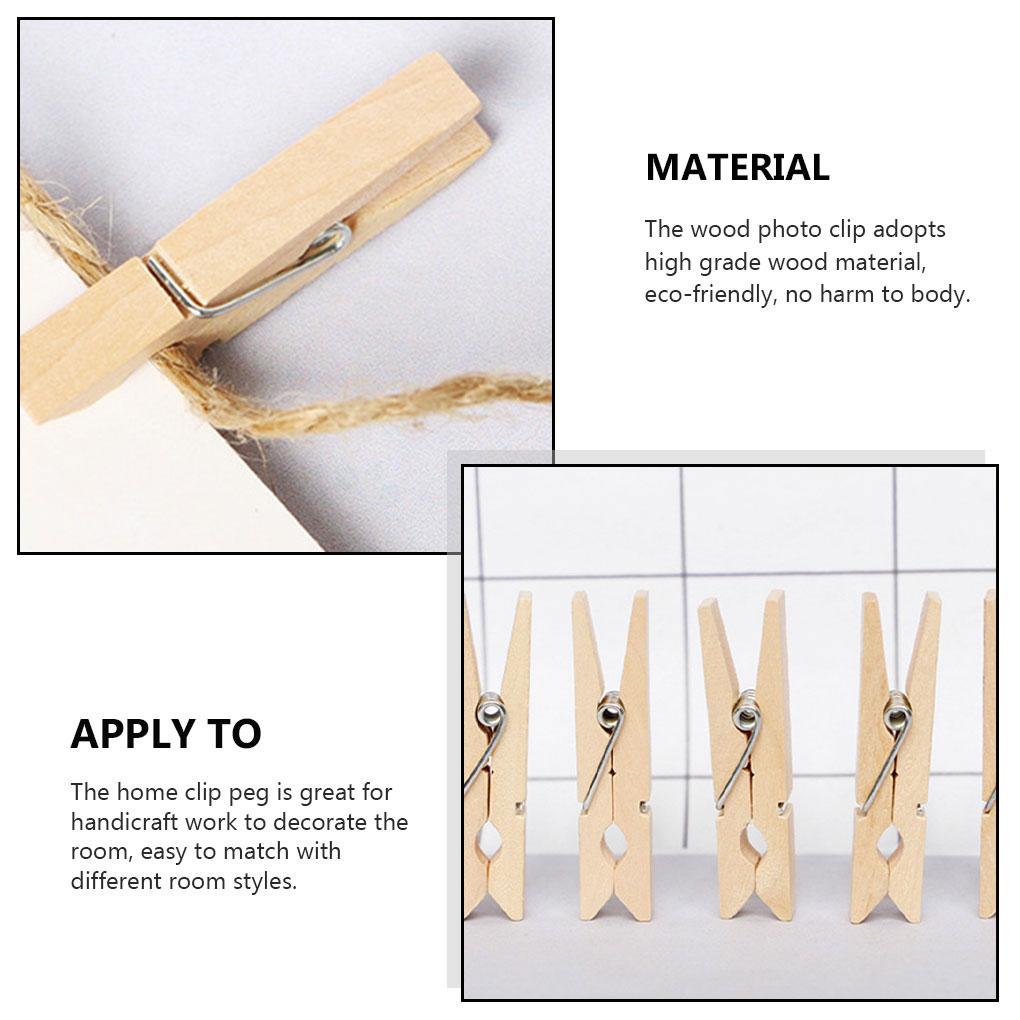 MATERIAL

The wood photo clip adopts high grade wood material, eco-friendly, no harm to body.

APPLY TO

The home clip peg is great for handicraft work to decorate the room, easy to match with different room styles.