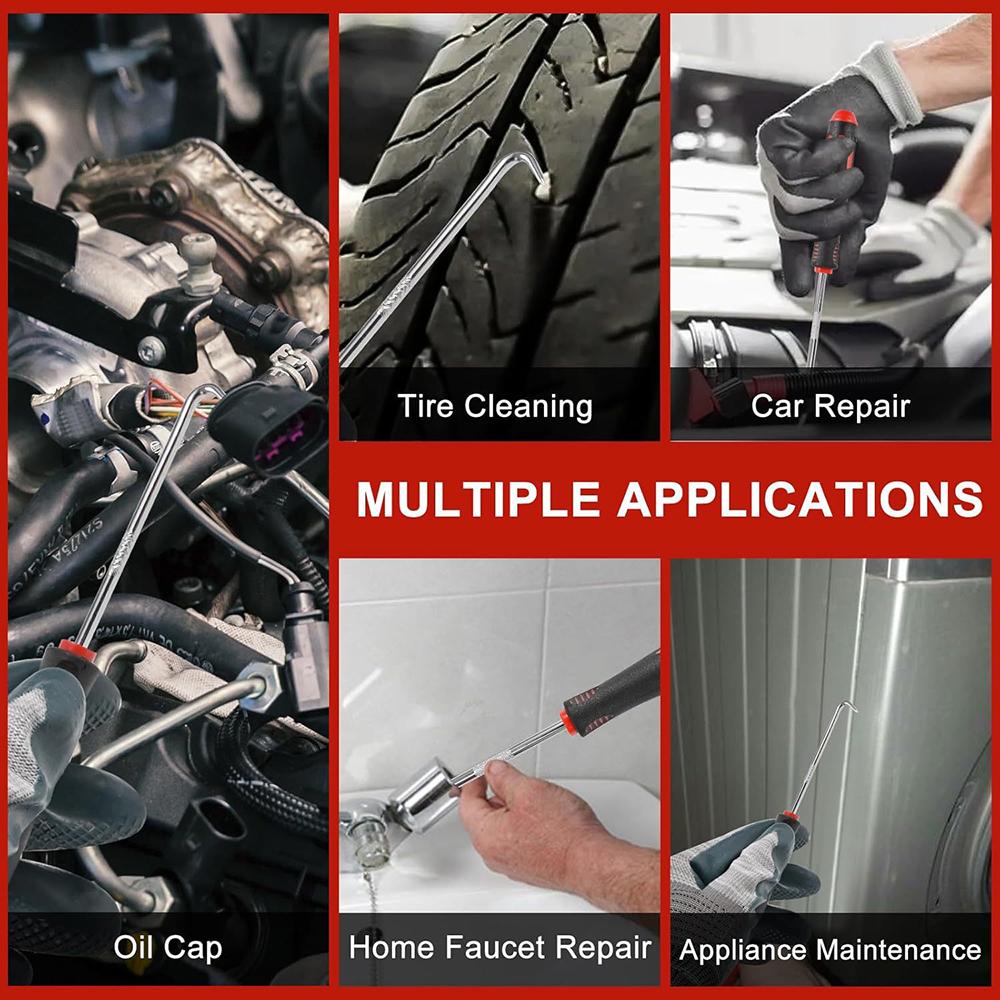 Tire Cleaning

Car Repair

MULTIPLE APPLICATIONS

Oil Cap

Home Faucet Repair

Appliance Maintenance