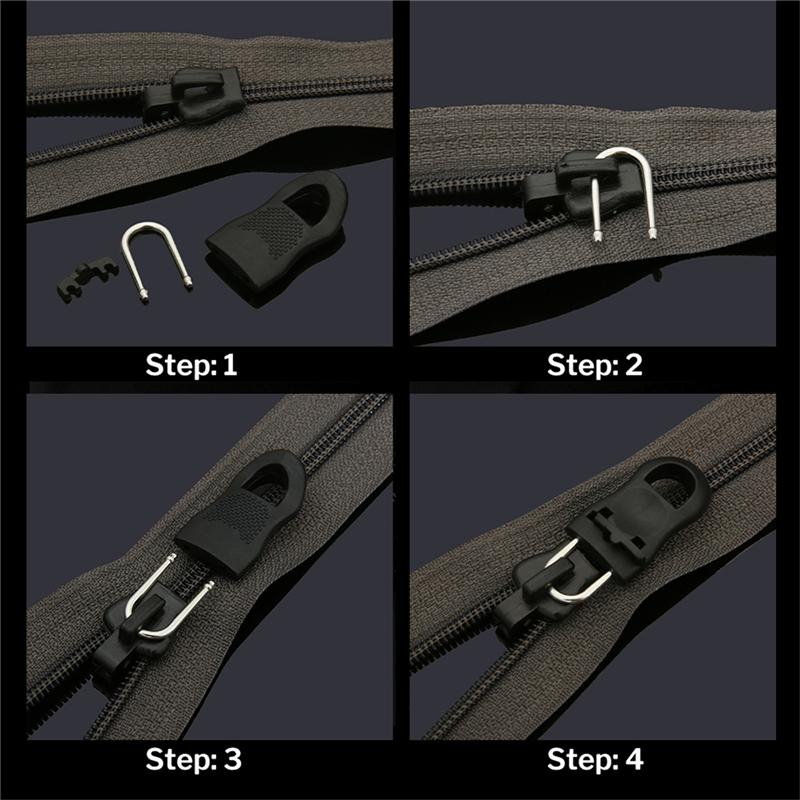 Step: 1

Step: 2

Step: 3

Step: 4