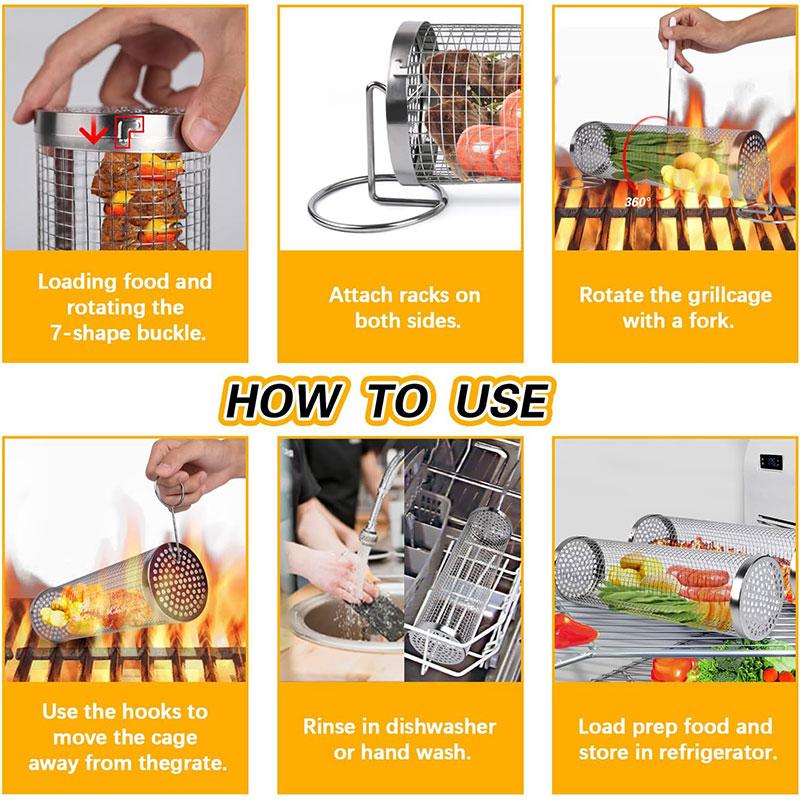 Loading food and rotating the 7-shape buckle.

Attach racks on both sides.

360°

Rotate the grillcage with a fork.

HOW TO USE

Use the hooks to move the cage away from thegrate.

Rinse in dishwasher or hand wash.

Load prep food and store in refrigerator.