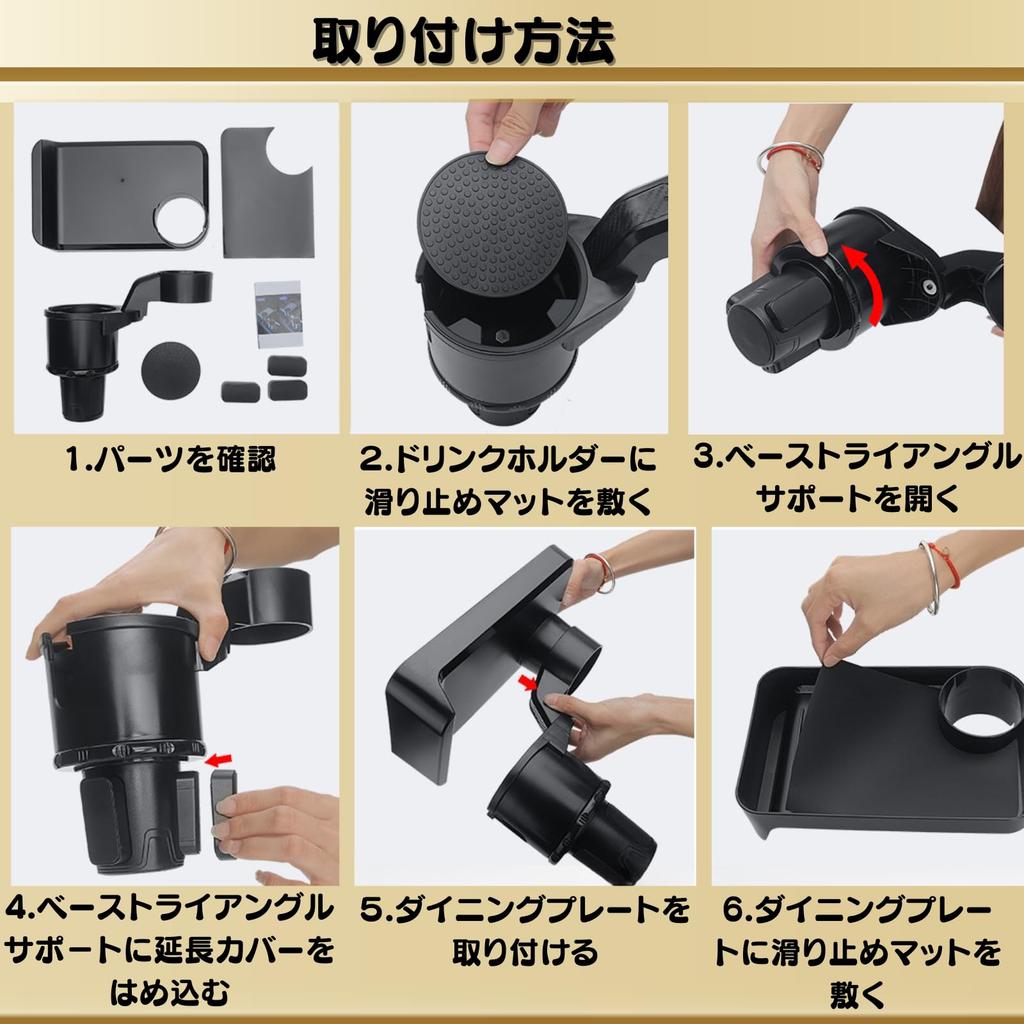 取り付け方法

1.パーツを確認

2.ドリンクホルダーに滑り止めマットを敷く

3.ベーストライアングルサポートを開く

4.ベーストライアングルサポートに延長カバーをはめ込む

5.ダイニングプレートを取り付ける

6.ダイニングプレートに滑り止めマットを敷く