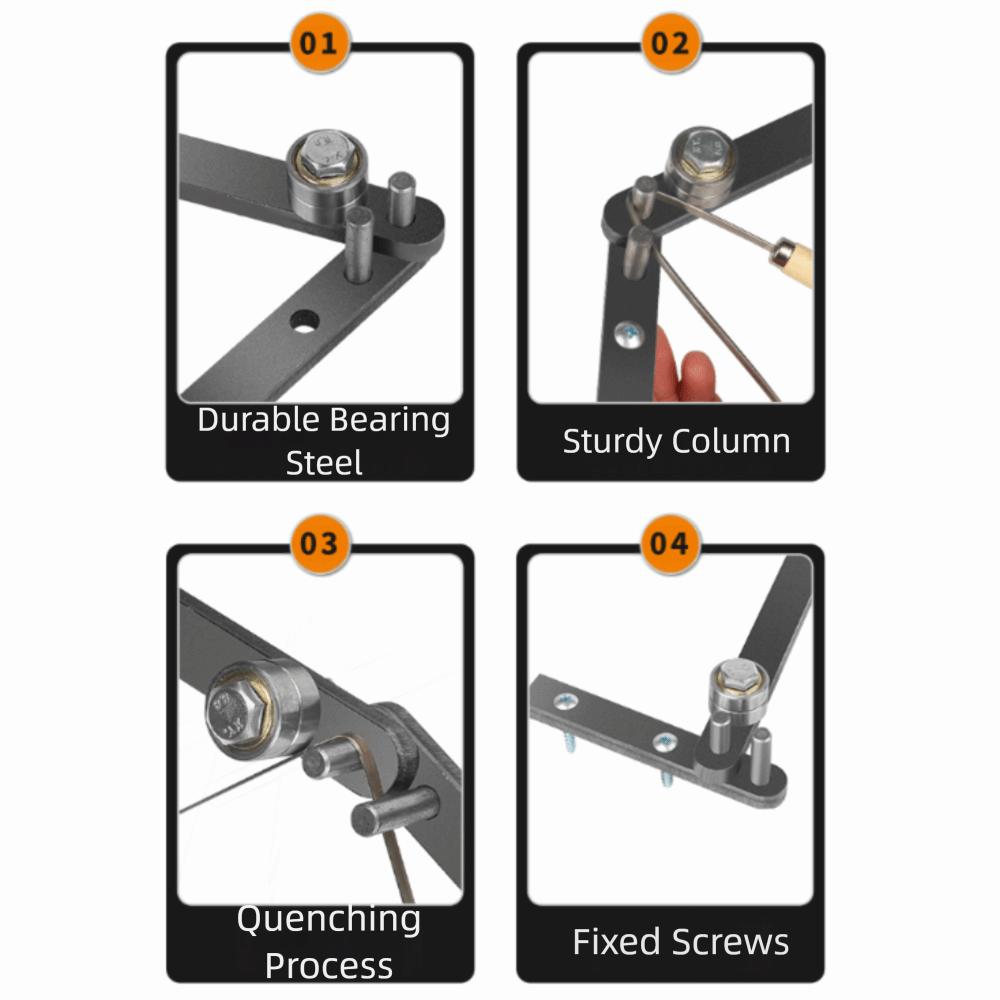 01

Durable Bearing Steel

02

Sturdy Column

03

Quenching Process

04

Fixed Screws