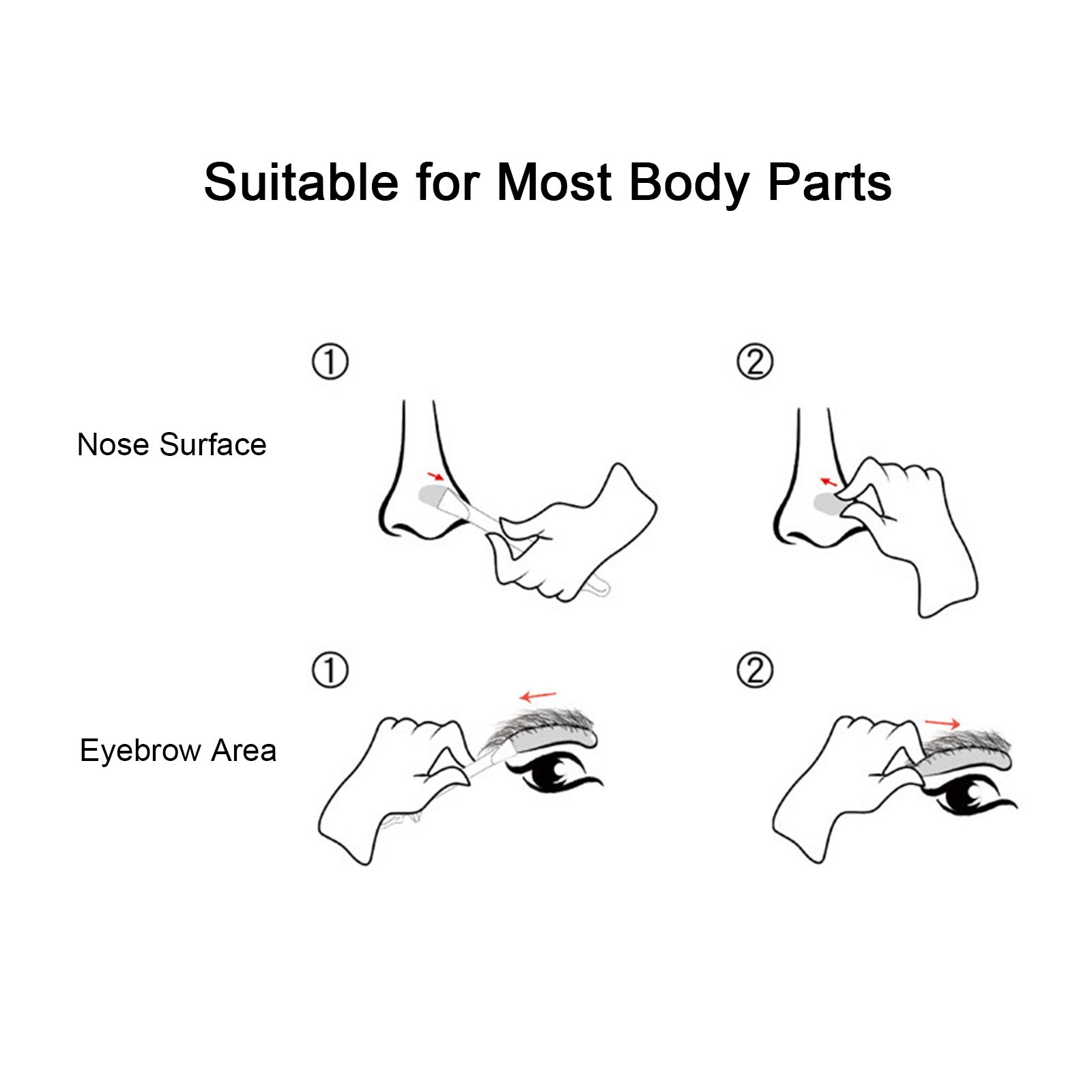 Suitable for Most Body Parts

①

②

Nose Surface

①

②

Eyebrow Area