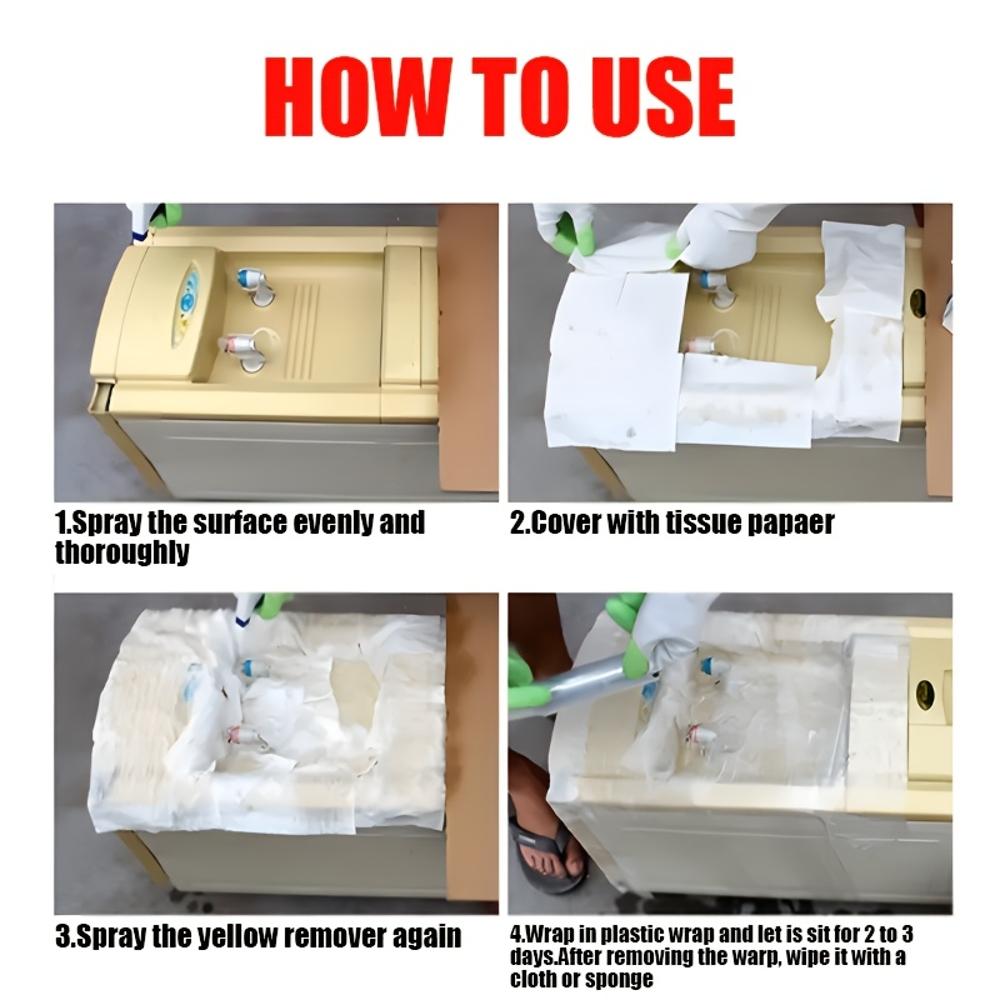 HOW TO USE

1.Spray the surface evenly and thoroughly

2.Cover with tissue papaer

3.Spray the yellow remover again

4.Wrap in plastic wrap and let is sit for 2 to 3 days.After removing the warp, wipe it with a cloth or sponge