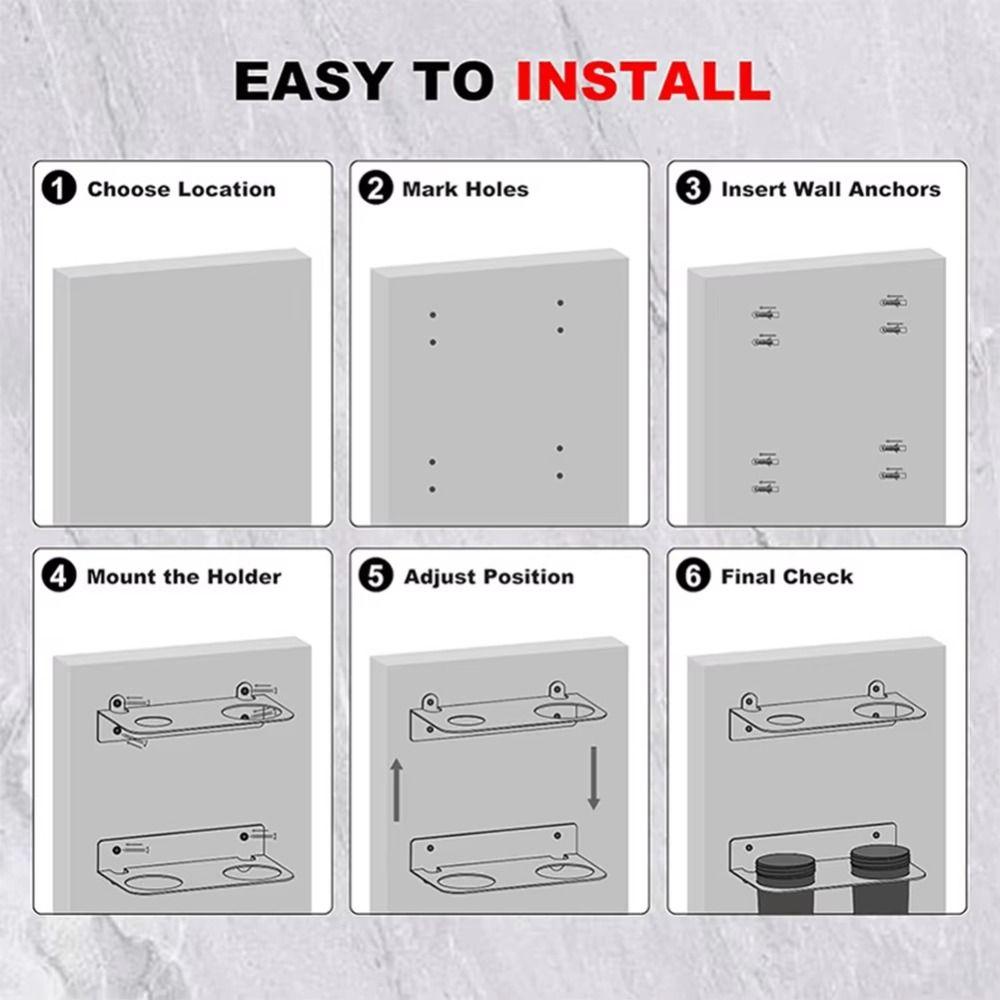 EASY TO INSTALL

1 Choose Location

2 Mark Holes

3 Insert Wall Anchors

4 Mount the Holder

5 Adjust Position

6 Final Check