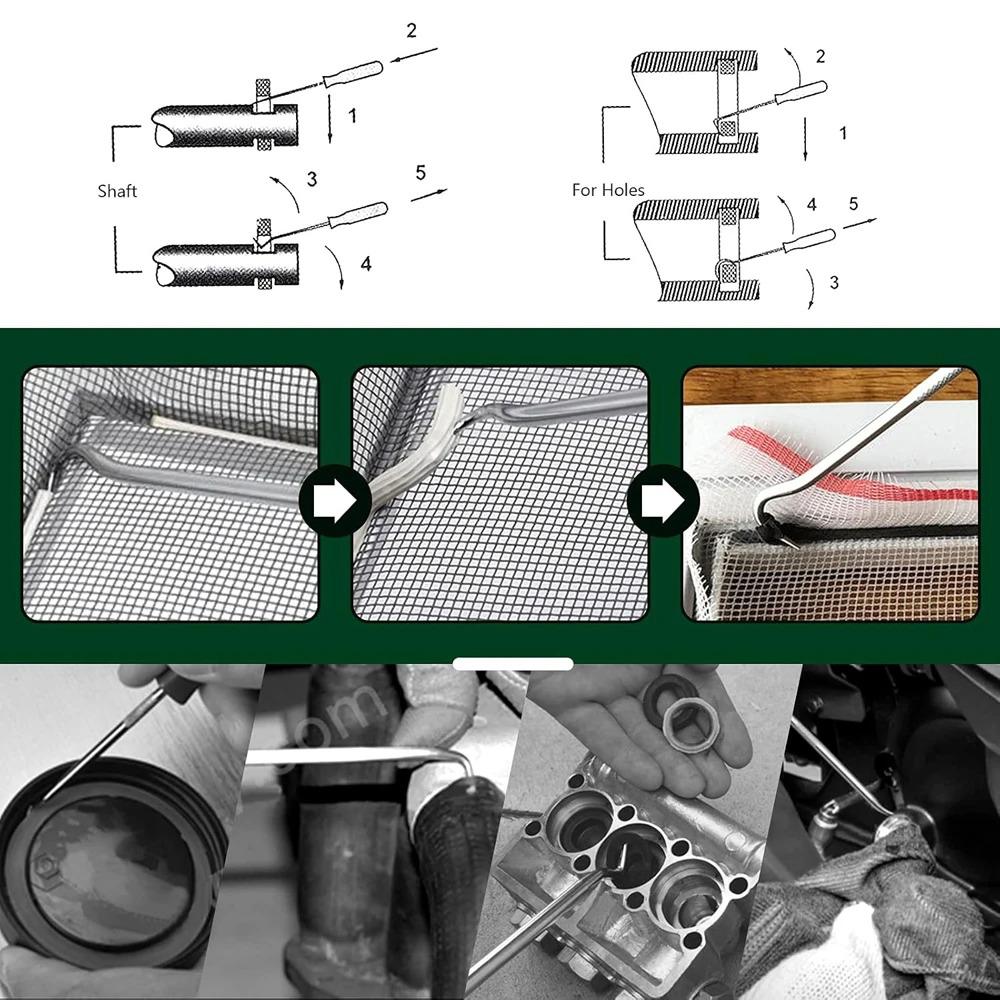 2
1
Shaft
3
5
4

2
1
For Holes
4
5
3