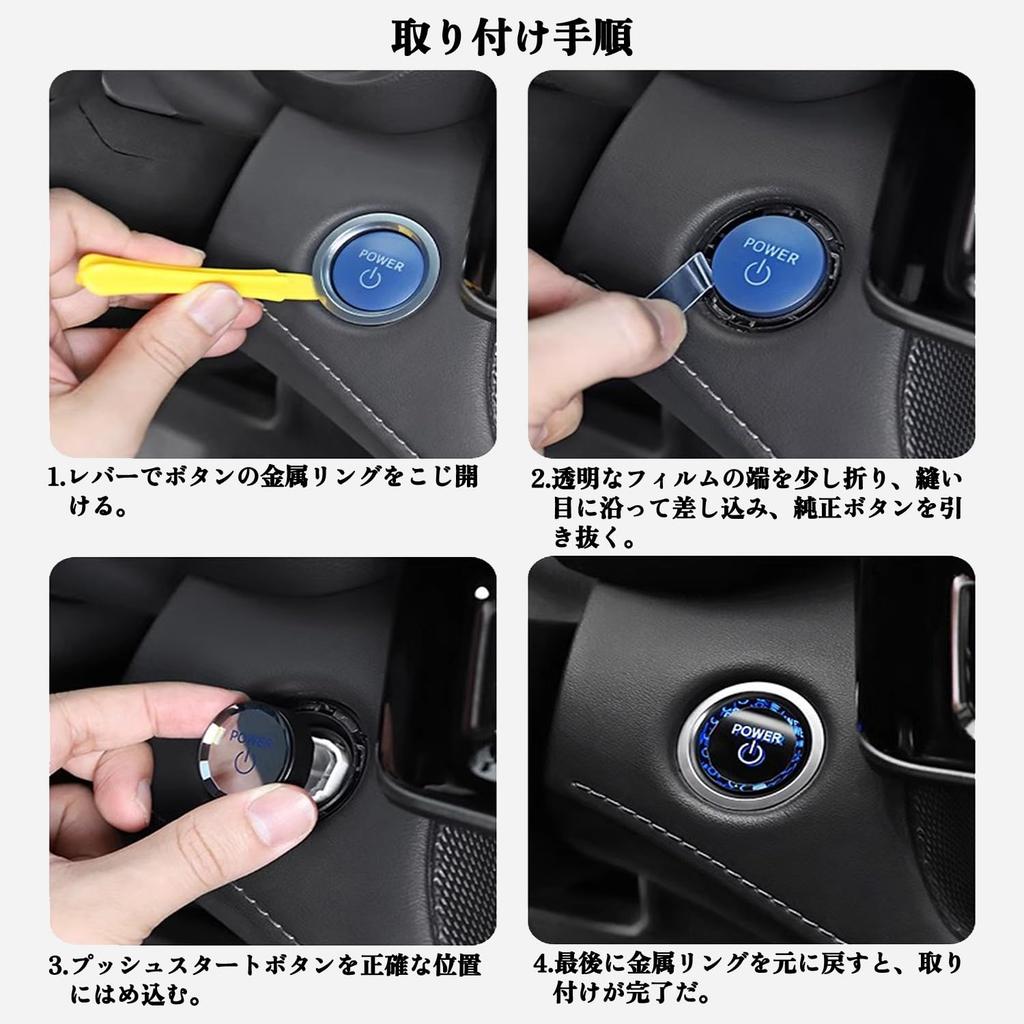 取り付け手順

POWER

1.レバーでボタンの金属リングをこじ開ける。

POWER

2.透明なフィルムの端を少し折り、縫い目に沿って差し込み、純正ボタンを引き抜く。

POWER

3.プッシュスタートボタンを正確な位置にはめ込む。

POWER

4.最後に金属リングを元に戻すと、取り付けが完了だ。