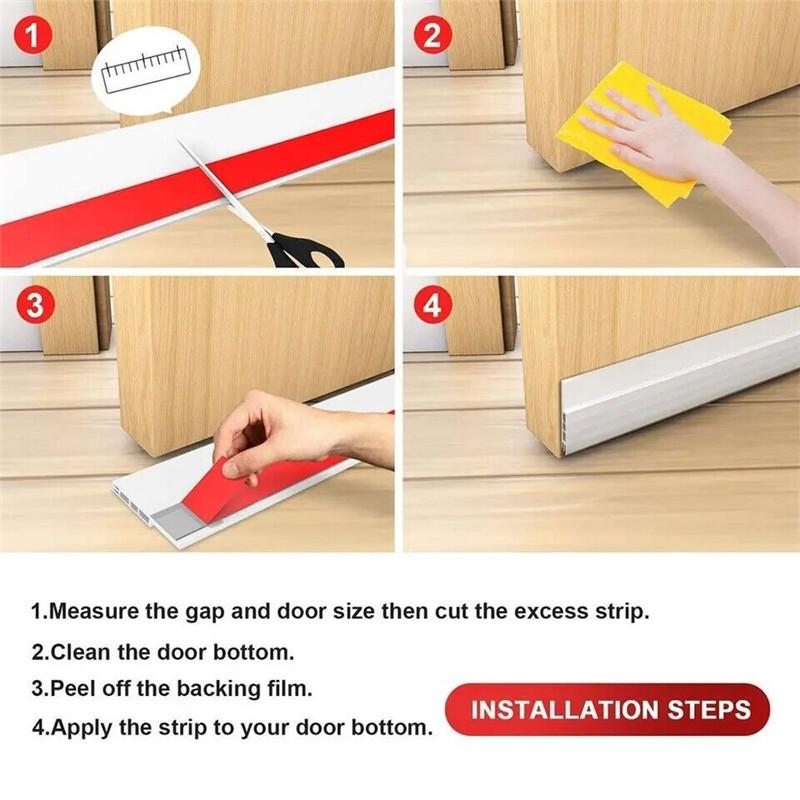 1

2

3

4

1.Measure the gap and door size then cut the excess strip.

2.Clean the door bottom.

3.Peel off the backing film.

4.Apply the strip to your door bottom.

INSTALLATION STEPS