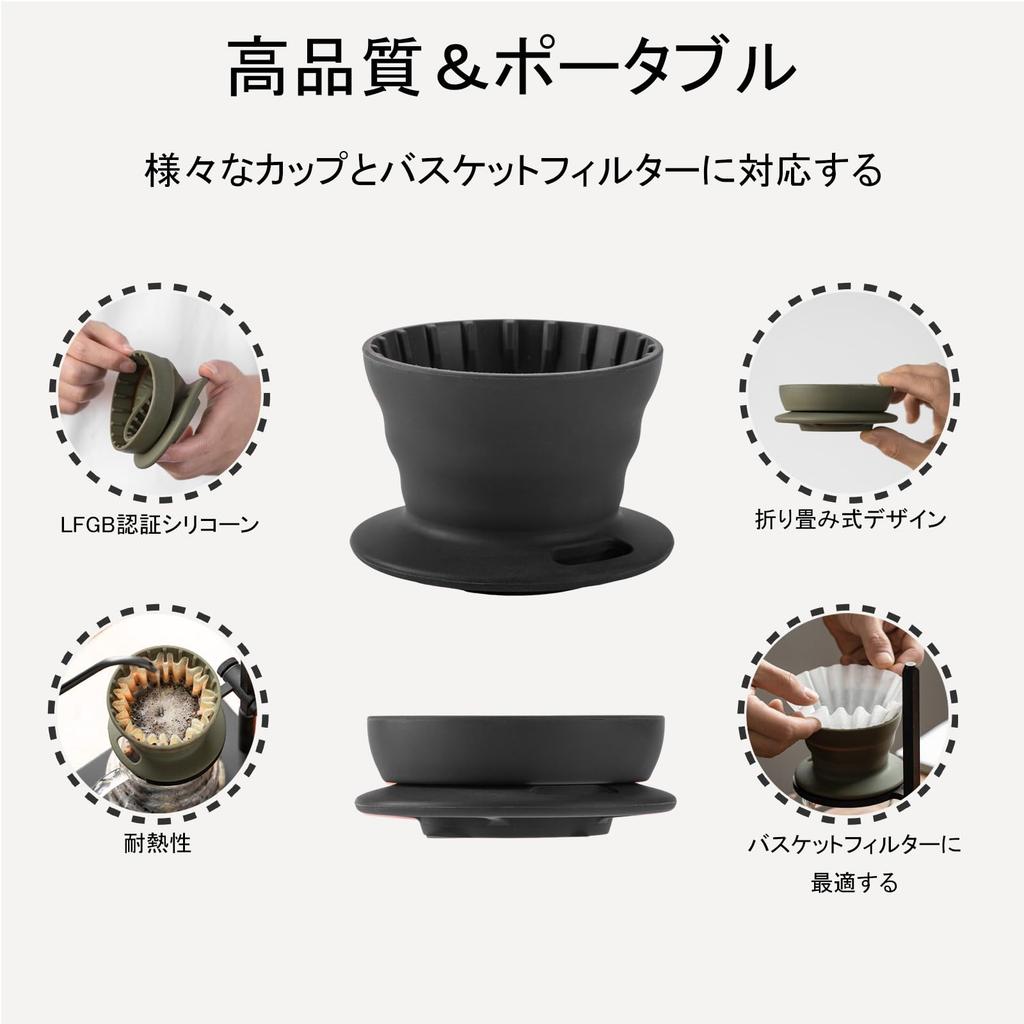 高品質＆ポータブル

様々なカップとバスケットフィルターに対応する

LFGB認証シリコーン

折り畳み式デザイン

耐熱性

バスケットフィルターに最適する