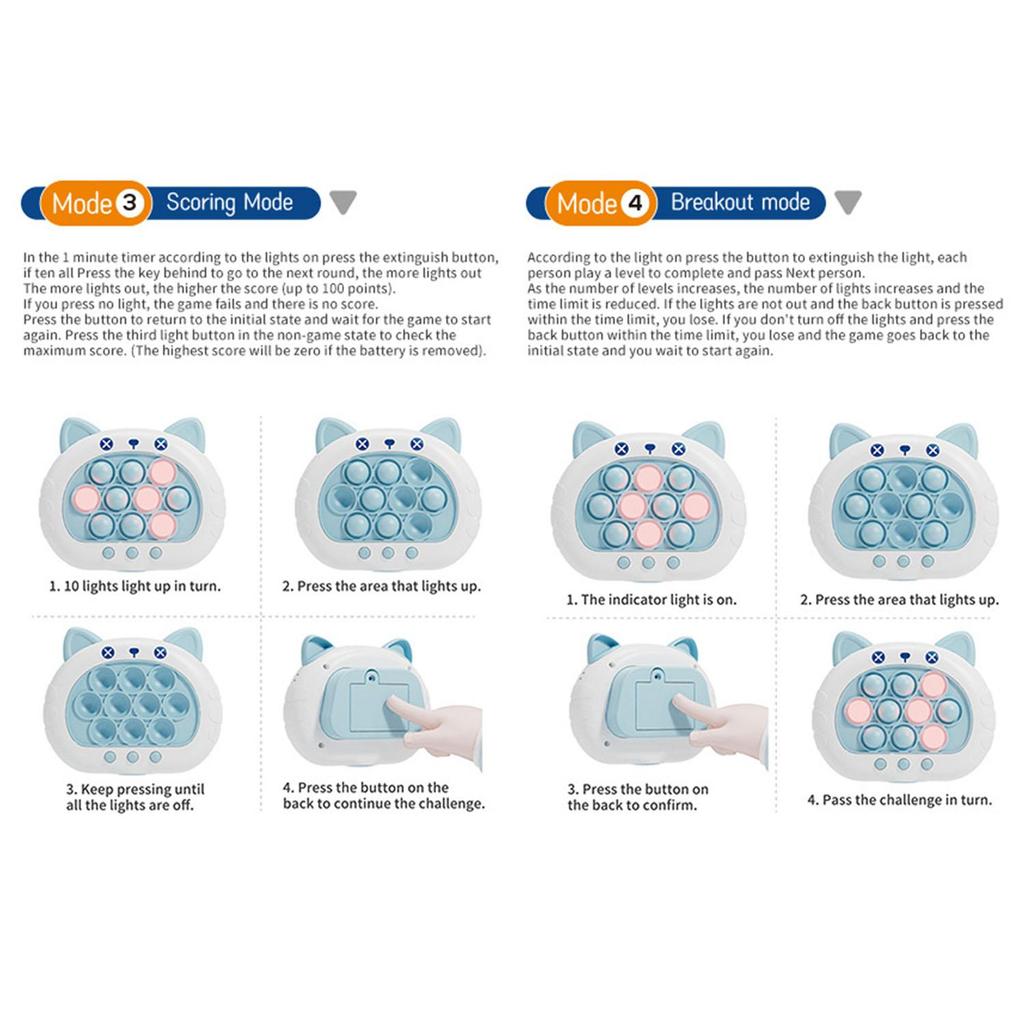 Mode 3 Scoring Mode

In the 1 minute timer according to the lights on press the extinguish button, if ten all Press the key behind to go to the next round, the more lights out The more lights out, the higher the score (up to 100 points).
If you press no light, the game fails and there is no score.
Press the button to return to the initial state and wait for the game to start again. Press the third light button in the non-game state to check the maximum score. (The highest score will be zero if the battery is removed).

1. 10 lights light up in turn.

2. Press the area that lights up.

3. Keep pressing until all the lights are off.

4. Press the button on the back to continue the challenge.

Mode 4 Breakout mode

According to the light on press the button to extinguish the light, each person play a level to complete and pass Next person.
As the number of levels increases, the number of lights increases and the time limit is reduced. If the lights are not out and the back button is pressed within the time limit, you lose. If you don't turn off the lights and press the back button within the time limit, you lose and the game goes back to the initial state and you wait to start again.

1. The indicator light is on.

2. Press the area that lights up.

3. Press the button on the back to confirm.

4. Pass the challenge in turn.