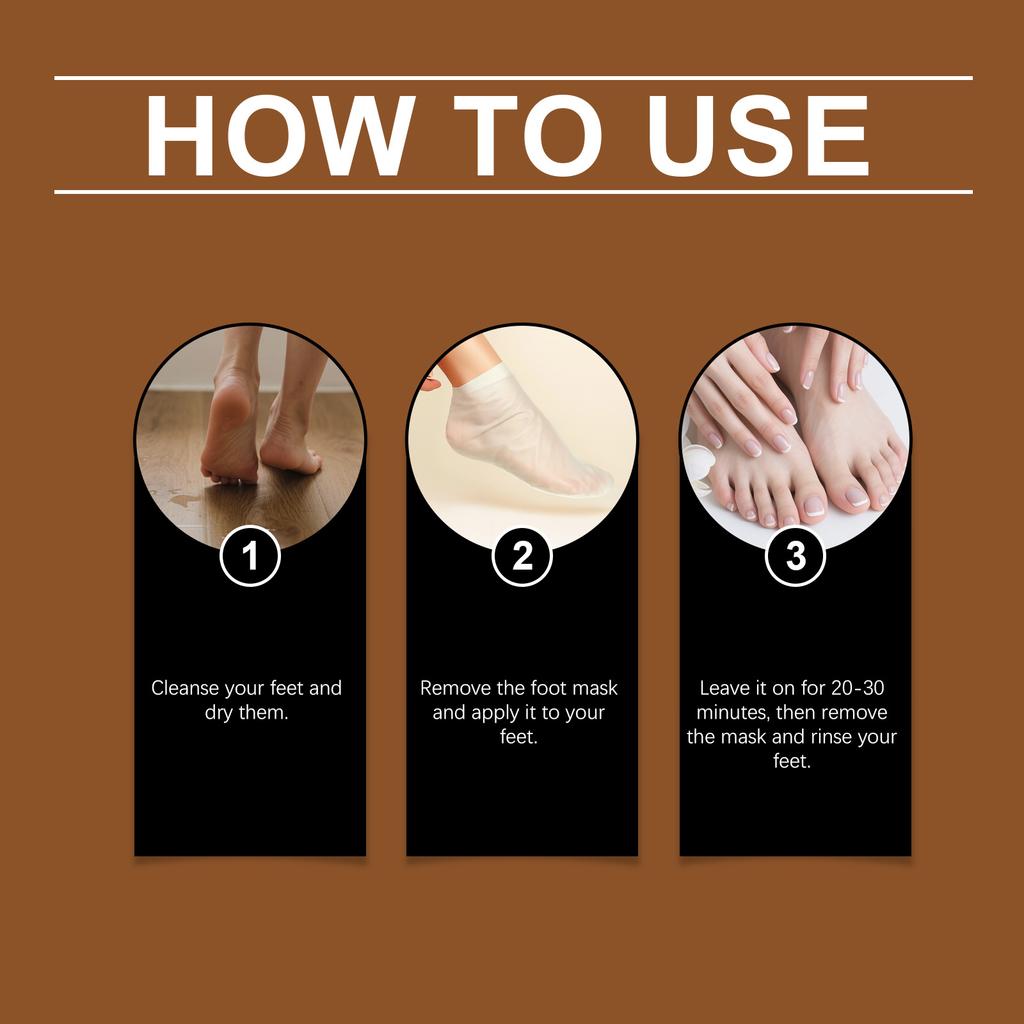 HOW TO USE

1

Cleanse your feet and dry them.

2

Remove the foot mask and apply it to your feet.

3

Leave it on for 20-30 minutes, then remove the mask and rinse your feet.