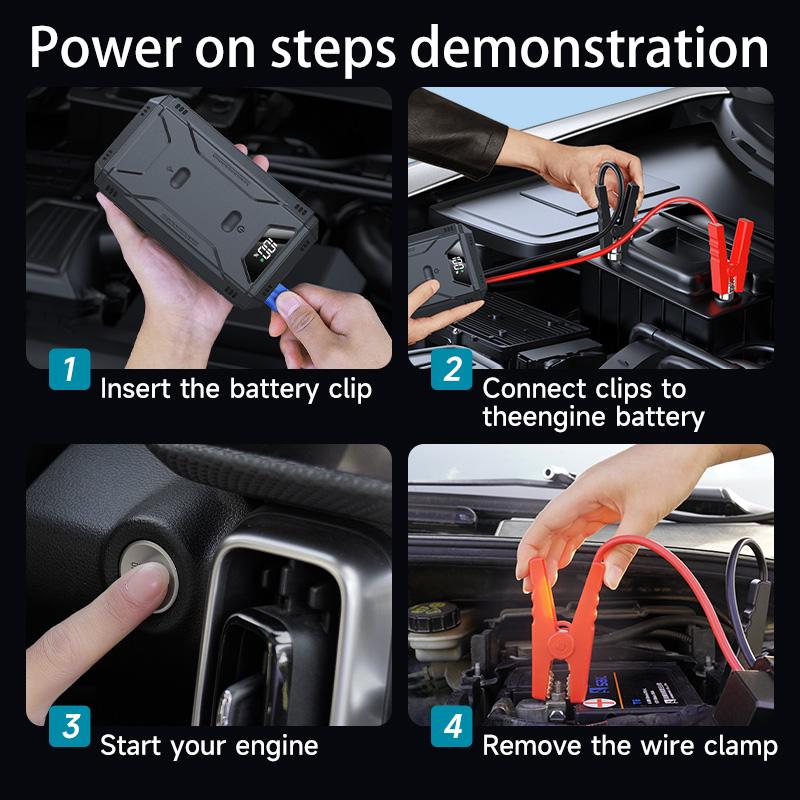 Power on steps demonstration

1 Insert the battery clip

2 Connect clips to theengine battery

3 Start your engine

4 Remove the wire clamp