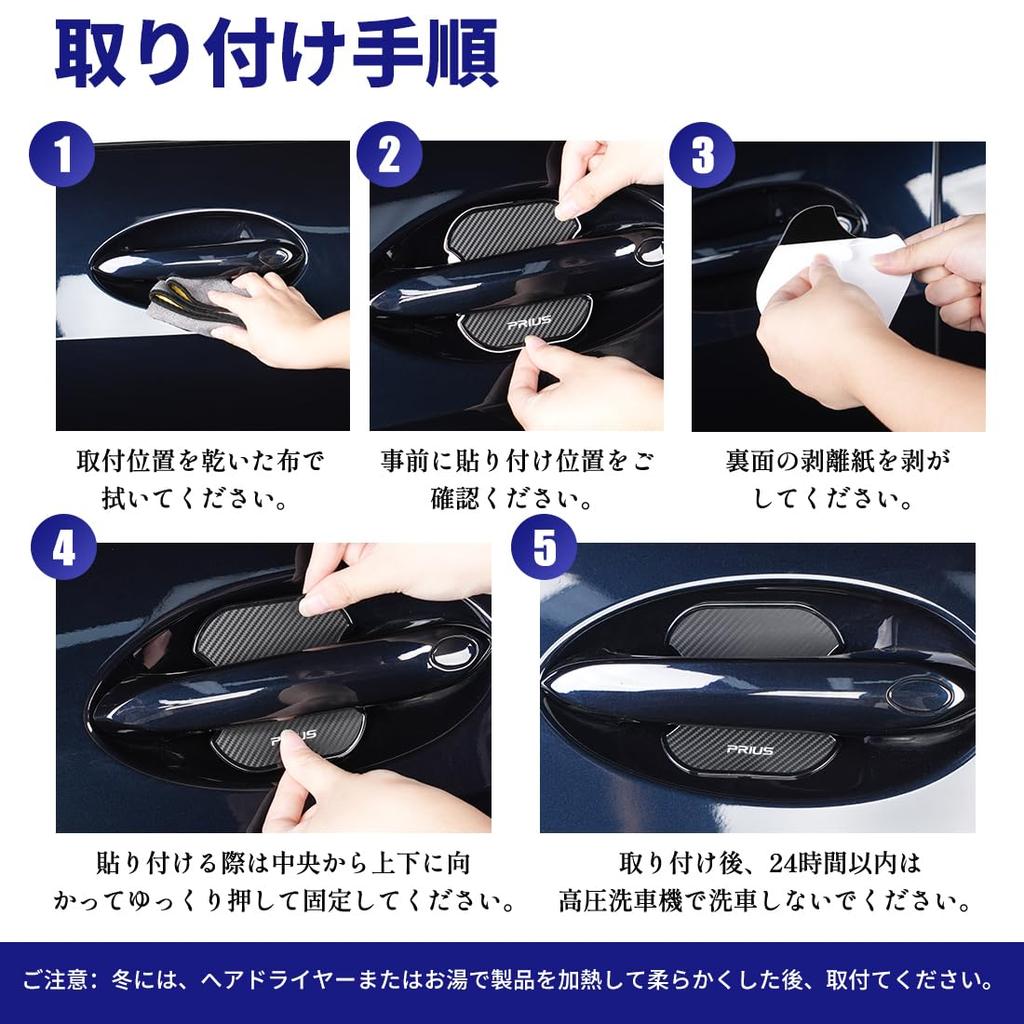 取り付け手順

1

取付位置を乾いた布で拭いてください。

2

PRIUS

事前に貼り付け位置をご確認ください。

3

裏面の剥離紙を剥がしてください。

4

PRIUS

貼り付ける際は中央から上下に向かってゆっくり押して固定してください。

5

PRIUS

取り付け後、24時間以内は高圧洗車機で洗車しないでください。

ご注意：冬には、ヘアドライヤーまたはお湯で製品を加熱して柔らかくした後、取付てください。