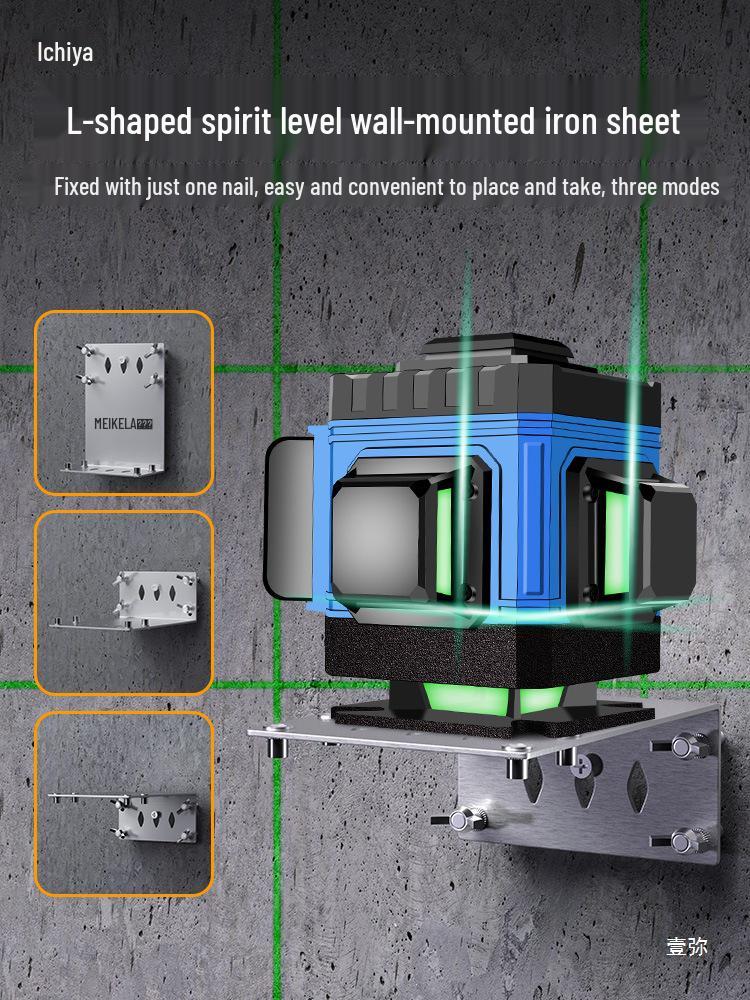 Ichiya

L-shaped spirit level wall-mounted iron sheet

Fixed with just one nail, easy and convenient to place and take, three modes

MEIKELA

壹弥