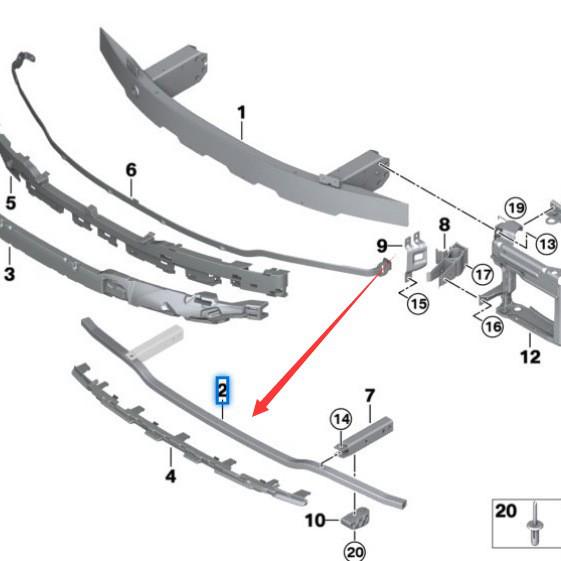 1
6
5
3
19
8
9
13
17
15
16
12
2
7
14
4
10
20
20