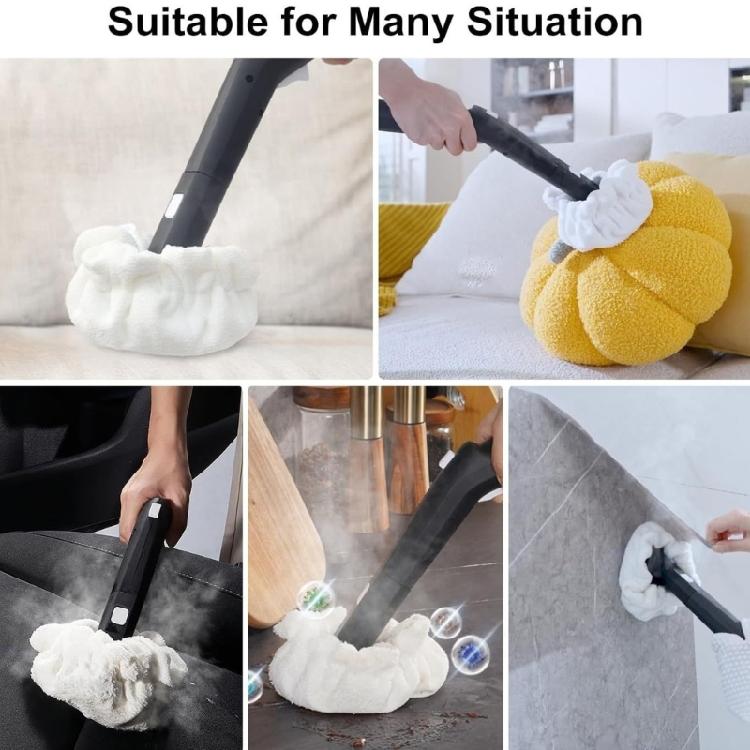 Suitable for Many Situation