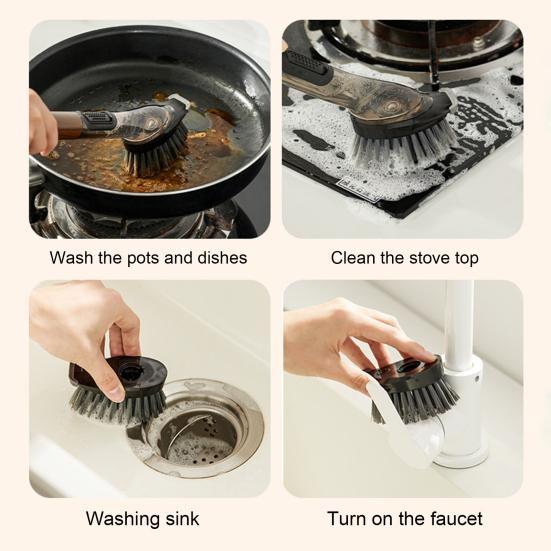 Wash the pots and dishes

Clean the stove top

Washing sink

Turn on the faucet