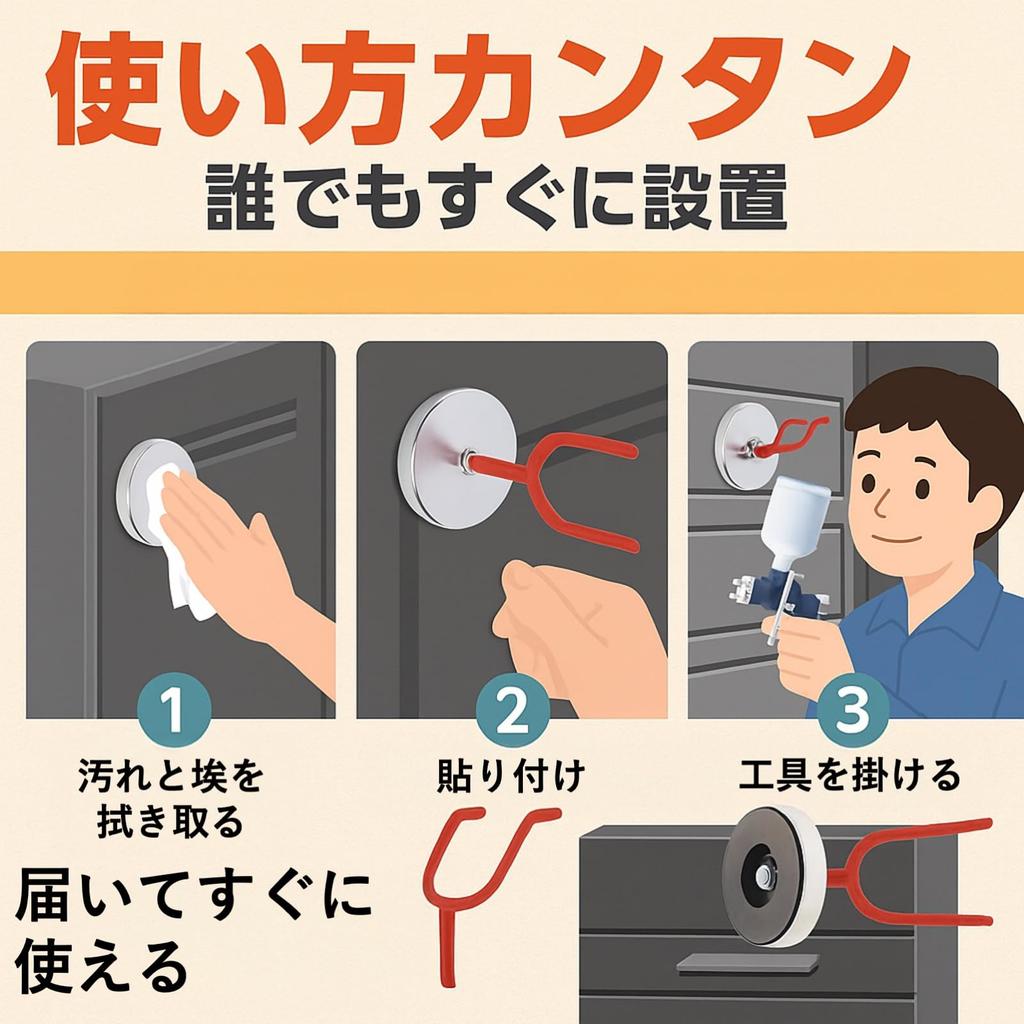 使い方カンタン
誰でもすぐに設置

1
汚れと埃を拭き取る

2
貼り付け

3
工具を掛ける

届いてすぐに使える