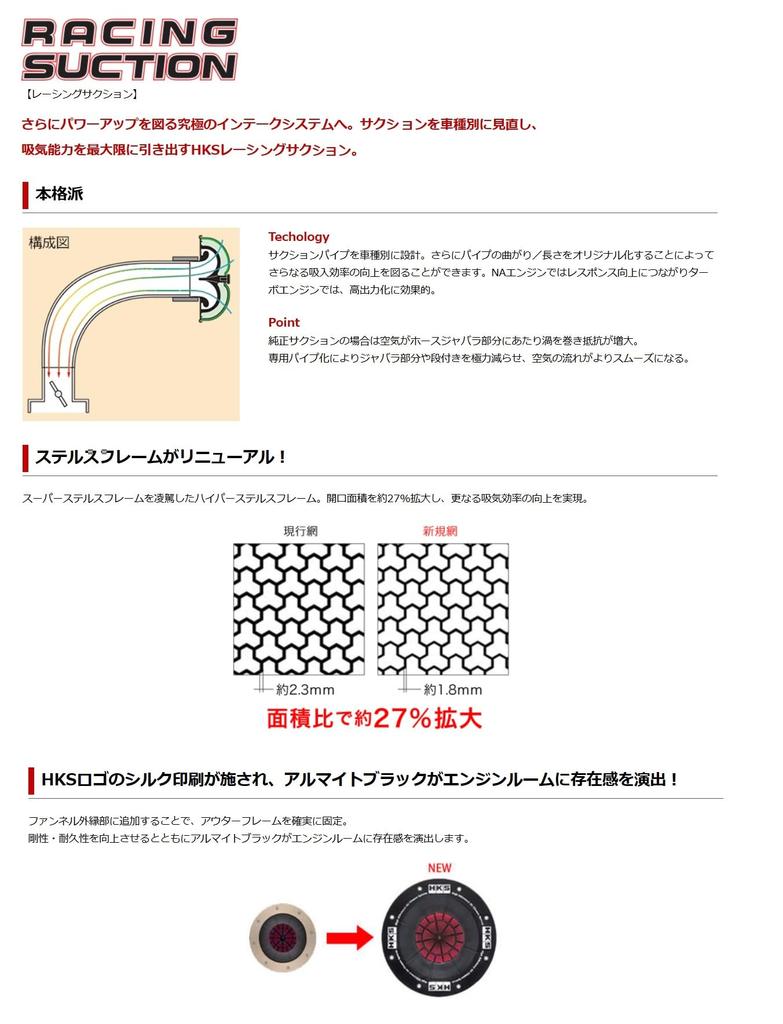 RACING SUCTION
【レーシングサクション】

さらにパワーアップを図る究極のインテークシステムへ。サクションを車種別に見直し、吸気能力を最大限に引き出すHKSレーシングサクション。

本格派

構成図

Techology
サクションパイプを車種別に設計。さらにパイプの曲がり／長さをオリジナル化することによってさらなる吸入効率の向上を図ることができます。NAエンジンではレスポンス向上につながりターボエンジンでは、高出力化に効果的。

Point
純正サクションの場合は空気がホースジャバラ部分にあたり渦を巻き抵抗が増大。
専用パイプ化によりジャバラ部分や段付きを極力減らせ、空気の流れがよりスムーズになる。

ステルスフレームがリニューアル！

スーパーステルスフレームを凌駕したハイパーステルスフレーム。開口面積を約27%拡大し、更なる吸気効率の向上を実現。

現行網
新規網
約2.3mm
約1.8mm
面積比で約27%拡大

HKSロゴのシルク印刷が施され、アルマイトブラックがエンジンルームに存在感を演出！

ファンネル外縁部に追加することで、アウターフレームを確実に固定。
剛性・耐久性を向上させるとともにアルマイトブラックがエンジンルームに存在感を演出します。

NEW
HKS
HKS
HKS
HKS