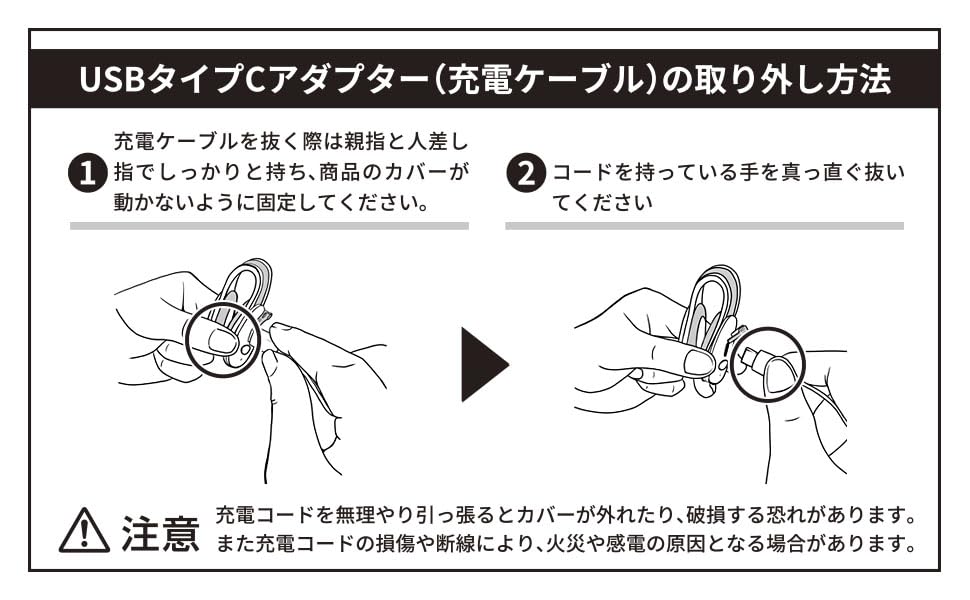 USBタイプCアダプター（充電ケーブル）の取り外し方法

1 充電ケーブルを抜く際は親指と人差し指でしっかりと持ち、商品のカバーが動かないように固定してください。

2 コードを持っている手を真っ直ぐ抜いてください

注意 充電コードを無理やり引っ張るとカバーが外れたり、破損する恐れがあります。また充電コードの損傷や断線により、火災や感電の原因となる場合があります。