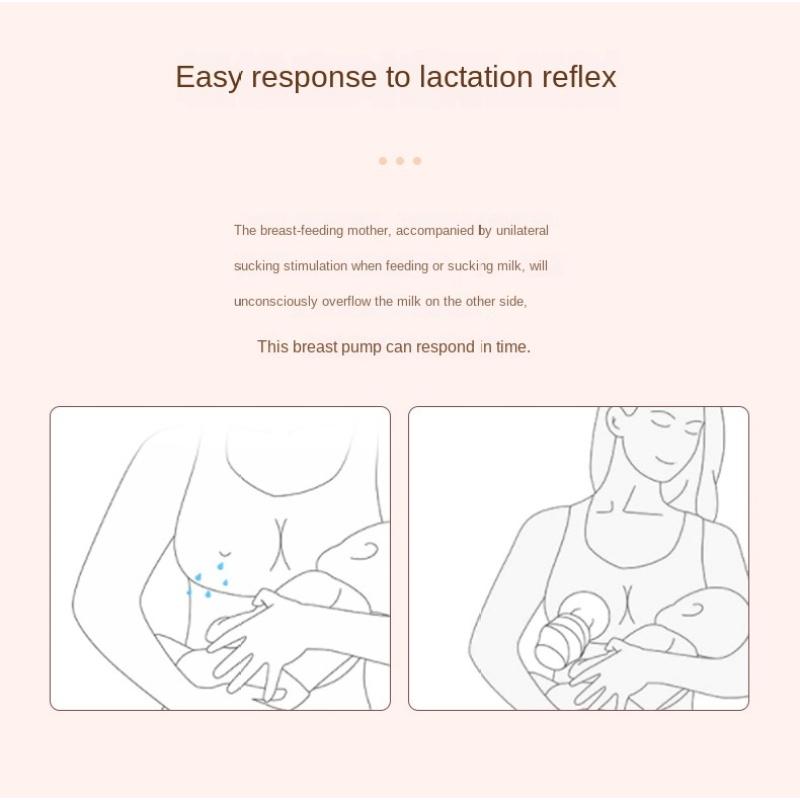 Easy response to lactation reflex

The breast-feeding mother, accompanied by unilateral sucking stimulation when feeding or sucking milk, will unconsciously overflow the milk on the other side,

This breast pump can respond in time.