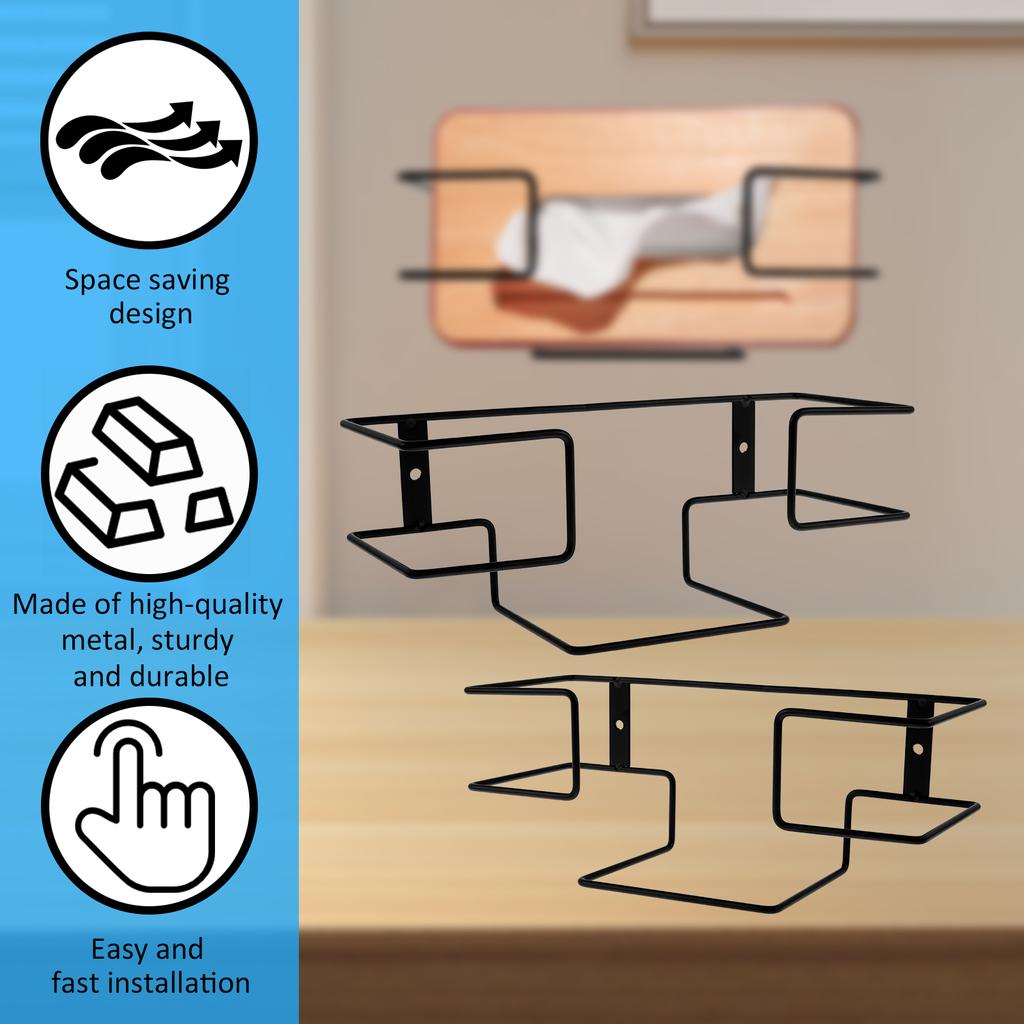 Space saving design

Made of high-quality metal, sturdy and durable

Easy and fast installation