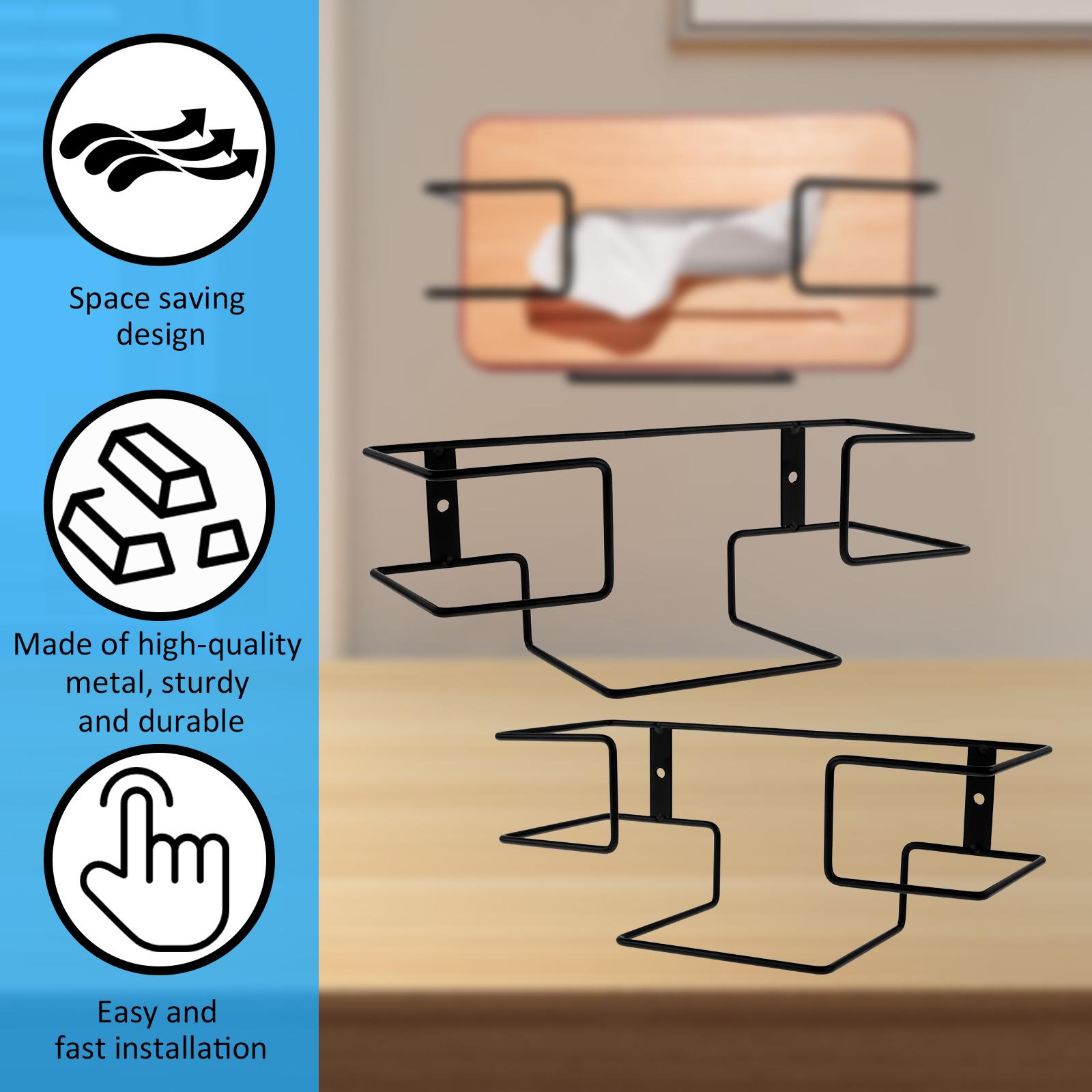 Space saving design

Made of high-quality metal, sturdy and durable

Easy and fast installation