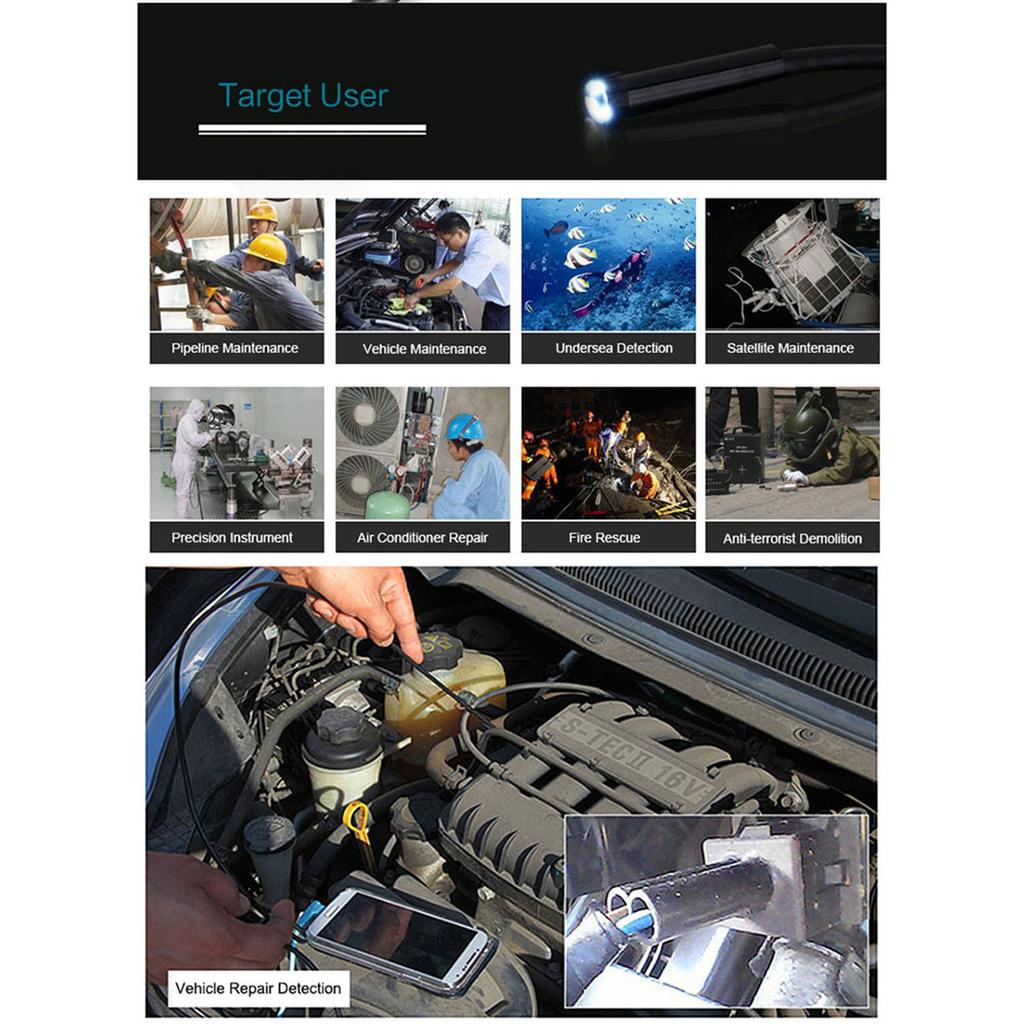 Target User

Pipeline Maintenance

Vehicle Maintenance

Undersea Detection

Satellite Maintenance

Precision Instrument

Air Conditioner Repair

Fire Rescue

Anti-terrorist Demolition

S-TEC II 16V

Vehicle Repair Detection