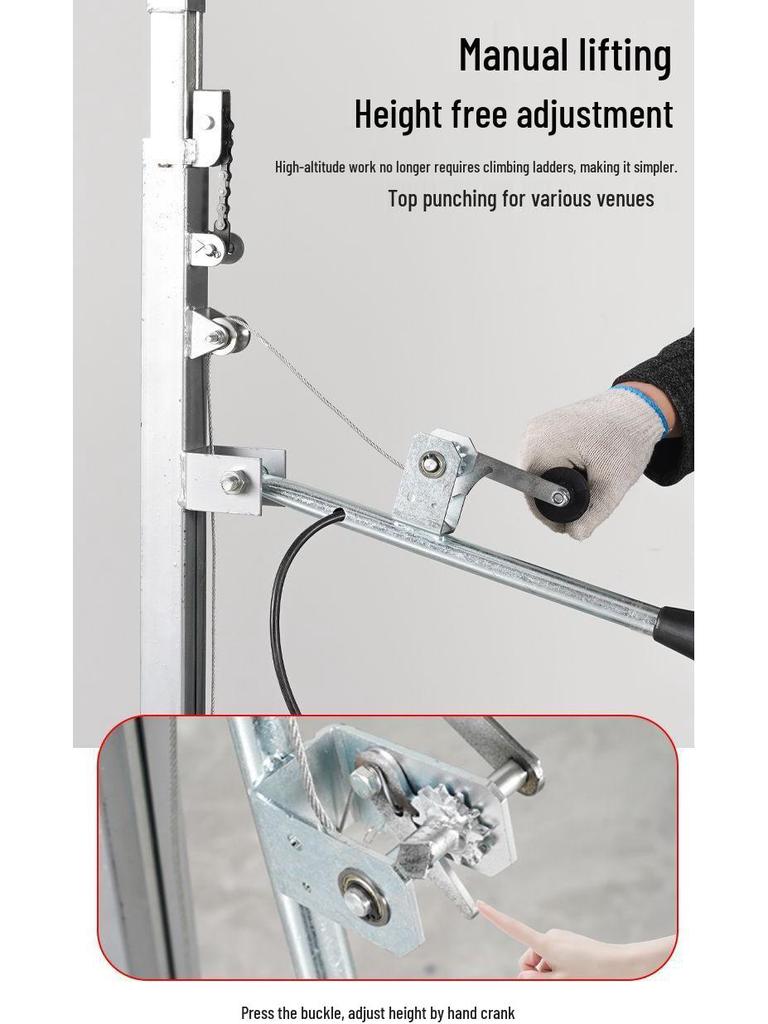 Manual lifting
Height free adjustment

High-altitude work no longer requires climbing ladders, making it simpler.

Top punching for various venues

Press the buckle, adjust height by hand crank