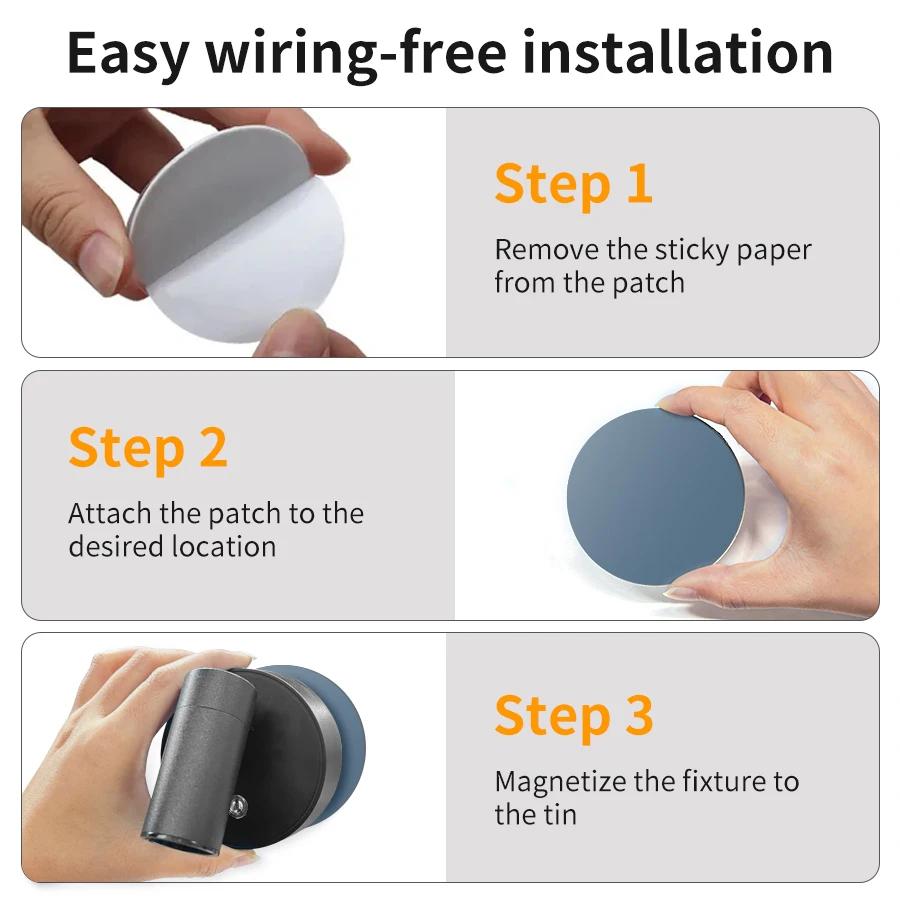 Easy wiring-free installation

Step 1

Remove the sticky paper from the patch

Step 2

Attach the patch to the desired location

Step 3

Magnetize the fixture to the tin