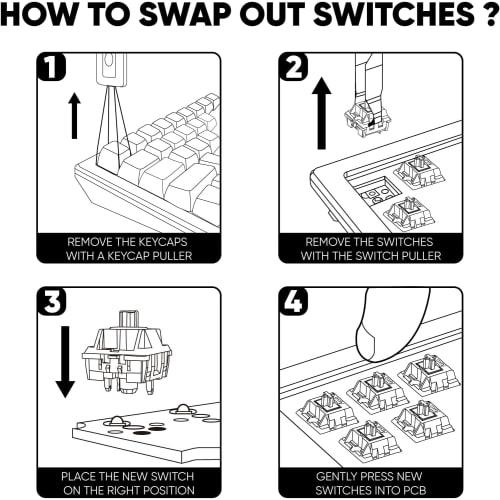 HOW TO SWAP OUT SWITCHES ?

1

REMOVE THE KEYCAPS WITH A KEYCAP PULLER

2

REMOVE THE SWITCHES WITH THE SWITCH PULLER

3

PLACE THE NEW SWITCH ON THE RIGHT POSITION

4

GENTLY PRESS NEW SWITCHES INTO PCB