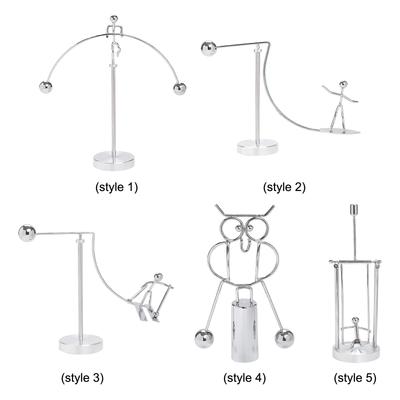 (style 1)

(style 2)

(style 3)

(style 4)

(style 5)