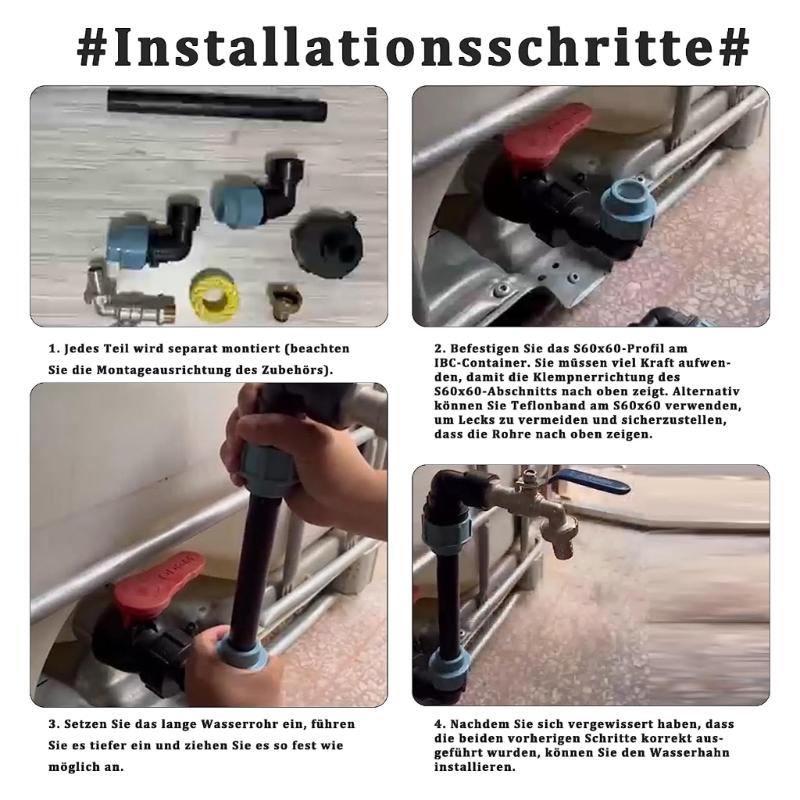 #Installationsschritte#

1. Jedes Teil wird separat montiert (beachten Sie die Montageausrichtung des Zubehörs).

2. Befestigen Sie das S60x60-Profil am IBC-Container. Sie müssen viel Kraft aufwenden, damit die Klempnerrichtung des S60x60-Abschnitts nach oben zeigt. Alternativ können Sie Teflonband am S60x60 verwenden, um Lecks zu vermeiden und sicherzustellen, dass die Rohre nach oben zeigen.

3. Setzen Sie das lange Wasserrohr ein, führen Sie es tiefer ein und ziehen Sie es so fest wie möglich an.

4. Nachdem Sie sich vergewissert haben, dass die beiden vorherigen Schritte korrekt ausgeführt wurden, können Sie den Wasserhahn installieren.