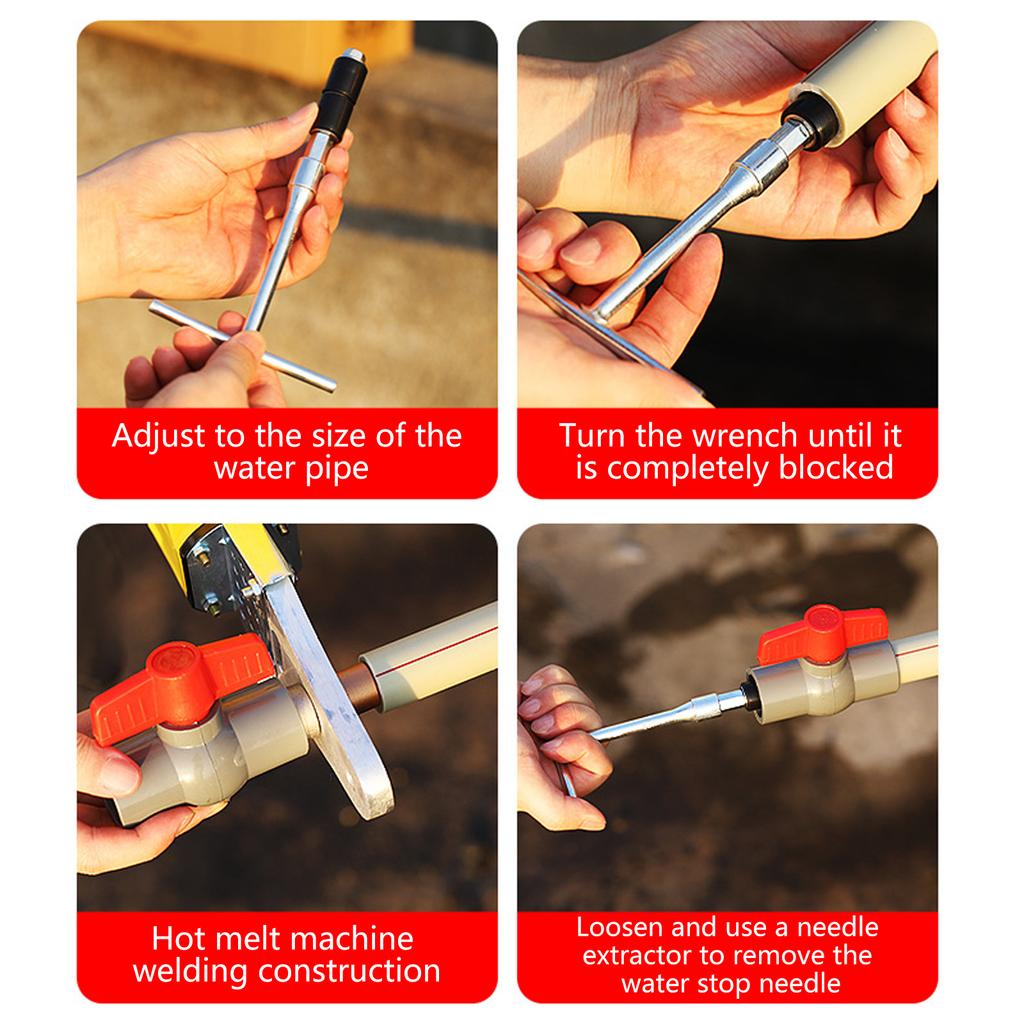 Adjust to the size of the water pipe

Turn the wrench until it is completely blocked

Hot melt machine welding construction

Loosen and use a needle extractor to remove the water stop needle