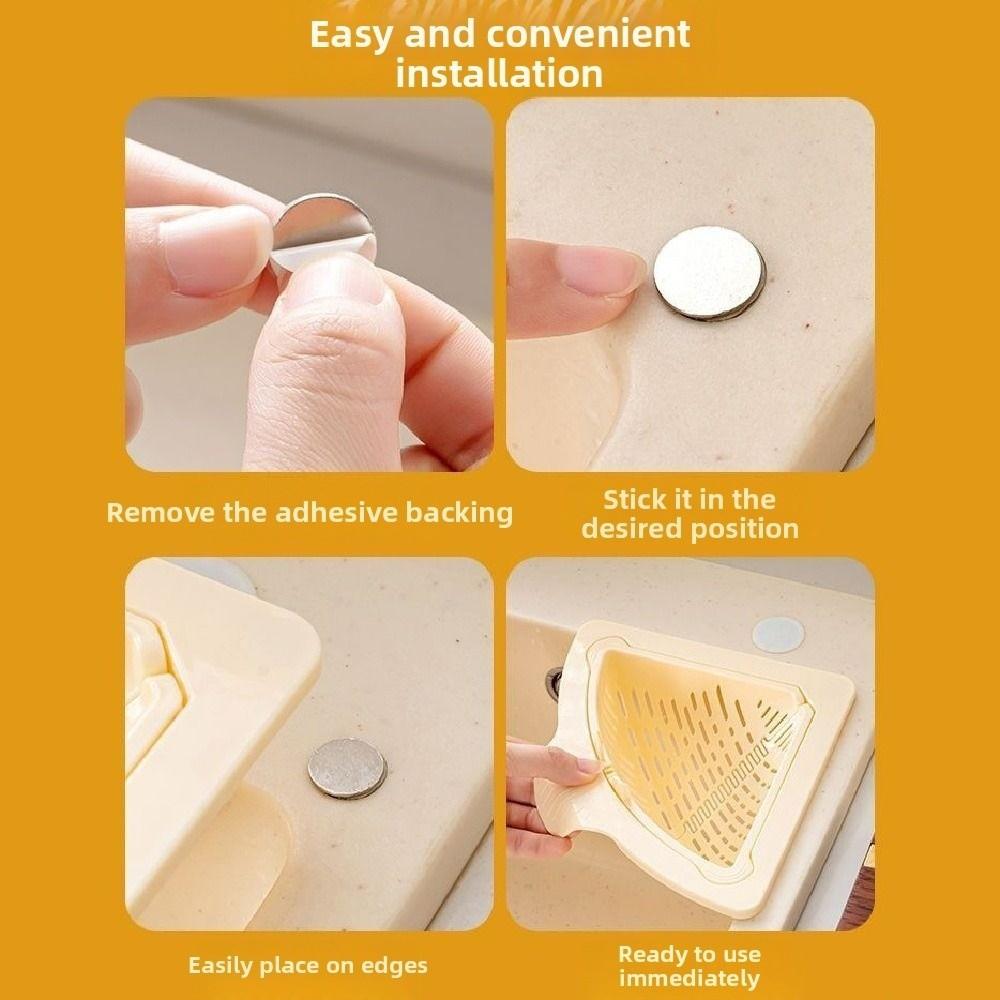 Easy and convenient installation

Remove the adhesive backing

Stick it in the desired position

Easily place on edges

Ready to use immediately