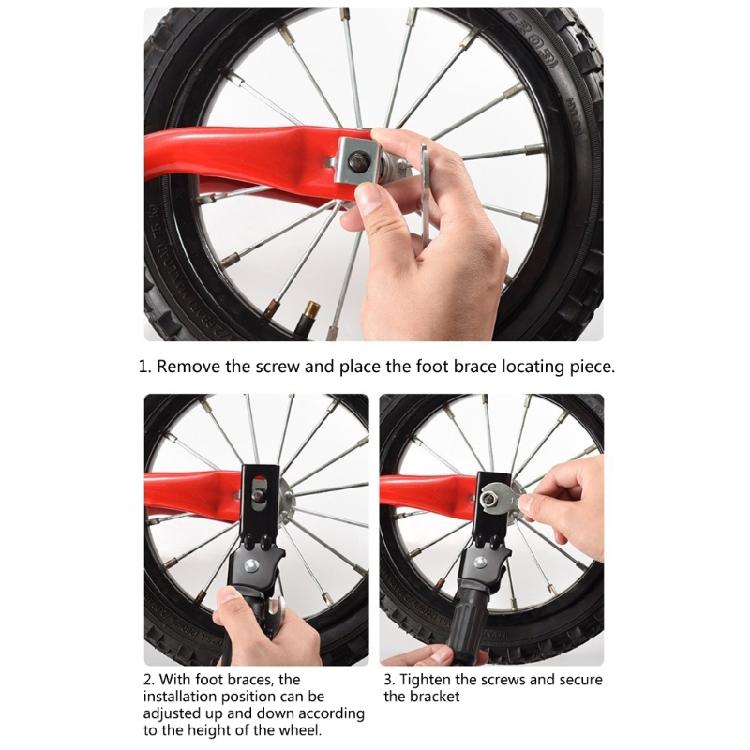 1. Remove the screw and place the foot brace locating piece.

2. With foot braces, the installation position can be adjusted up and down according to the height of the wheel.

3. Tighten the screws and secure the bracket