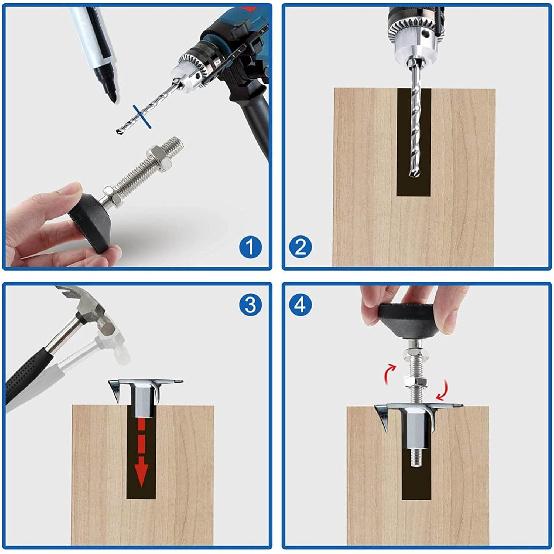 1
2
3
4