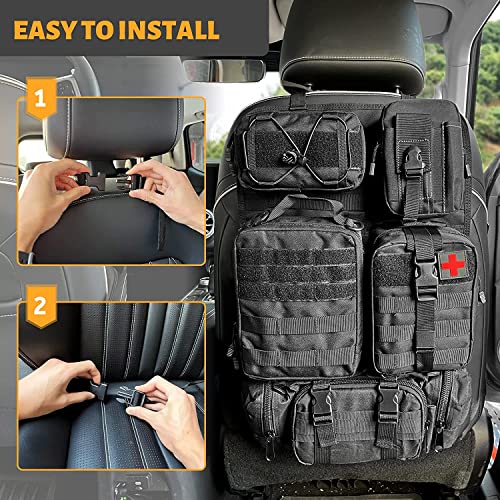 EASY TO INSTALL

1

2