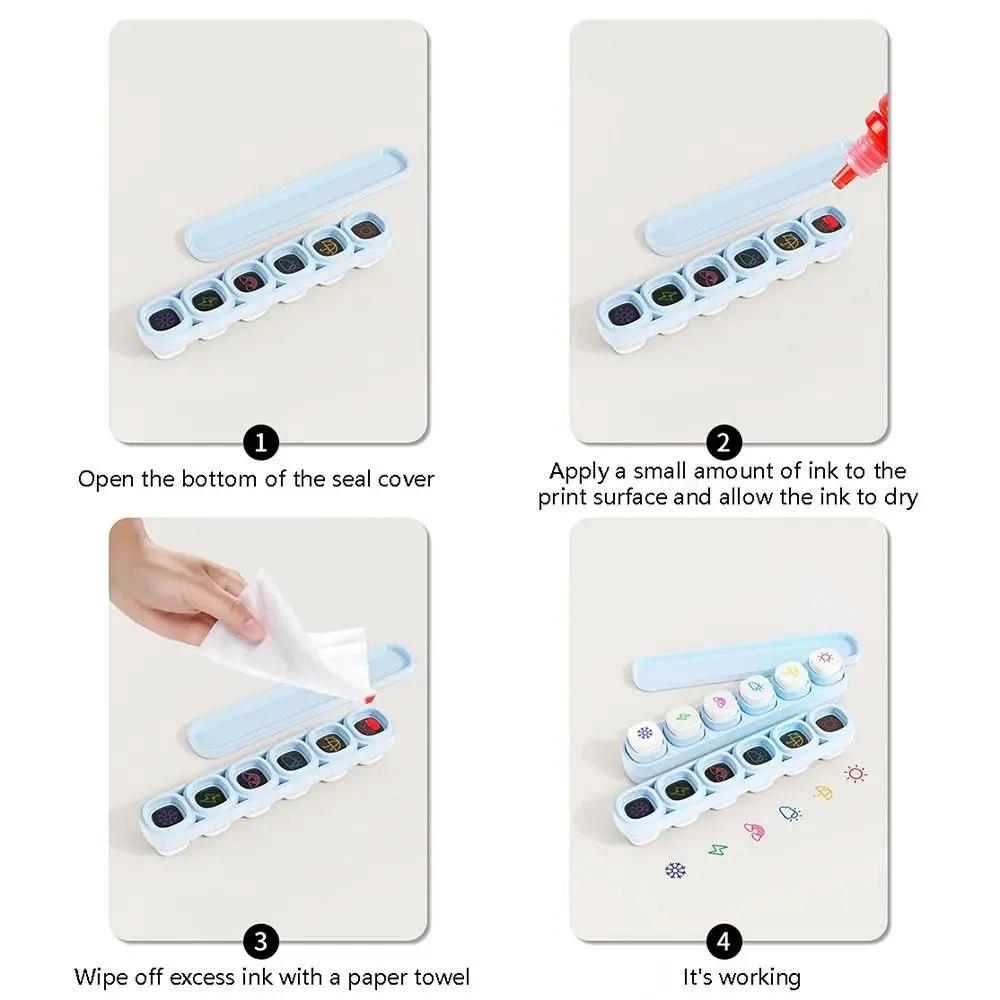 1
Open the bottom of the seal cover

2
Apply a small amount of ink to the print surface and allow the ink to dry

3
Wipe off excess ink with a paper towel

4
It's working