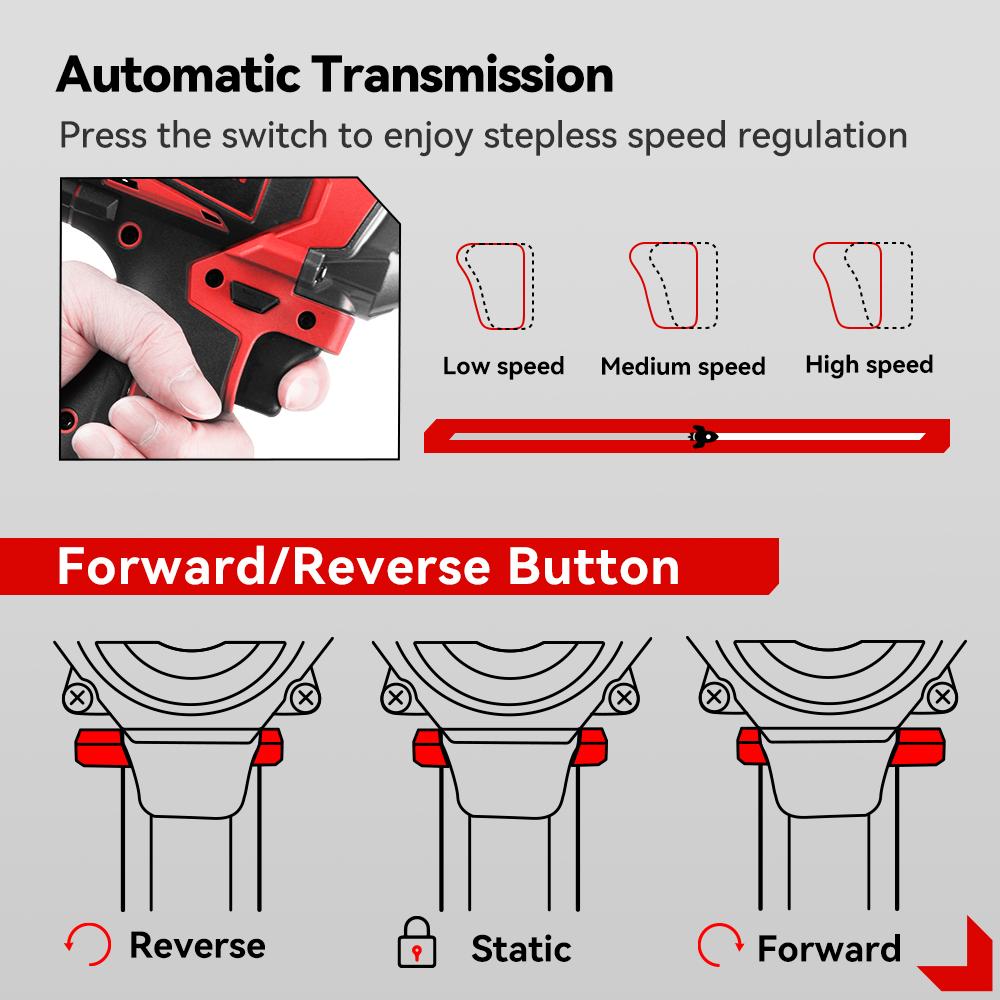 Automatic Transmission

Press the switch to enjoy stepless speed regulation

Low speed

Medium speed

High speed

Forward/Reverse Button

Reverse

Static

Forward