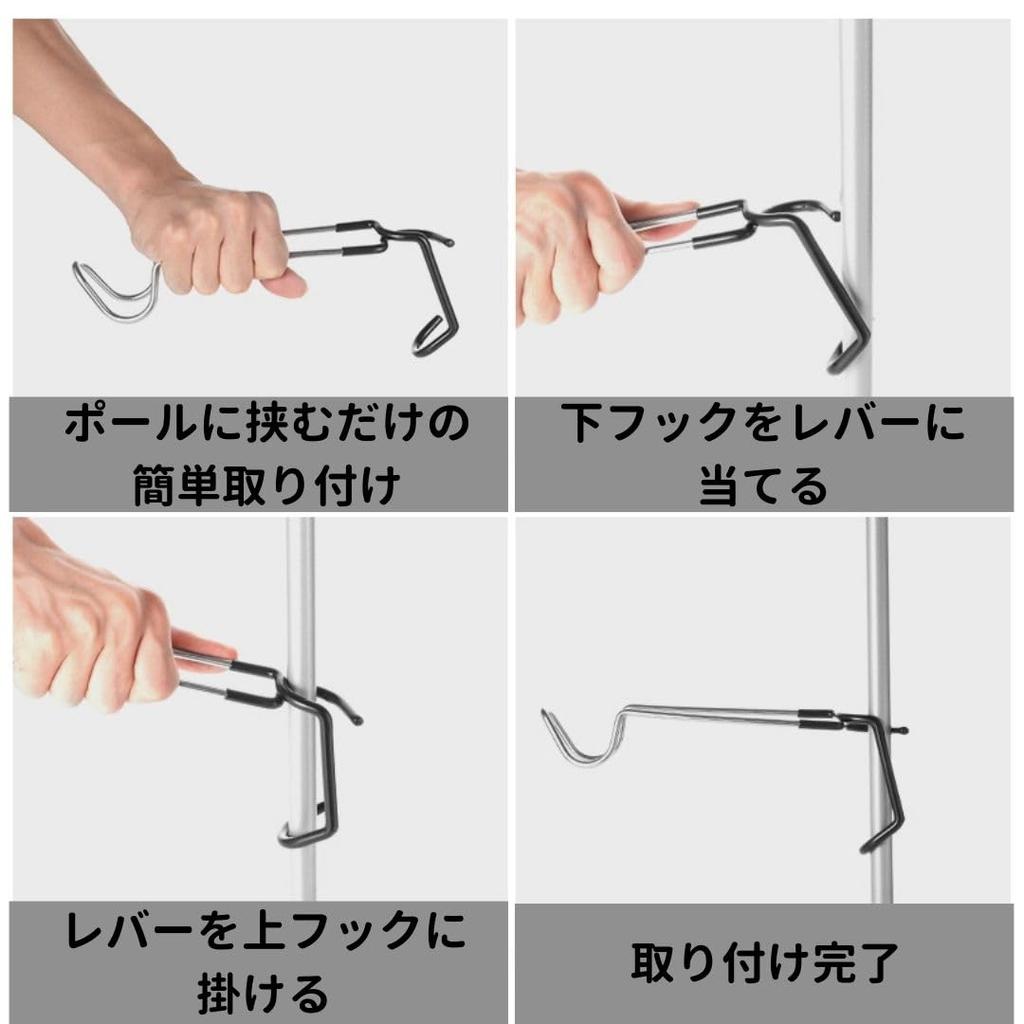 ポールに挟むだけの簡単取り付け

下フックをレバーに当てる

レバーを上フックに掛ける

取り付け完了