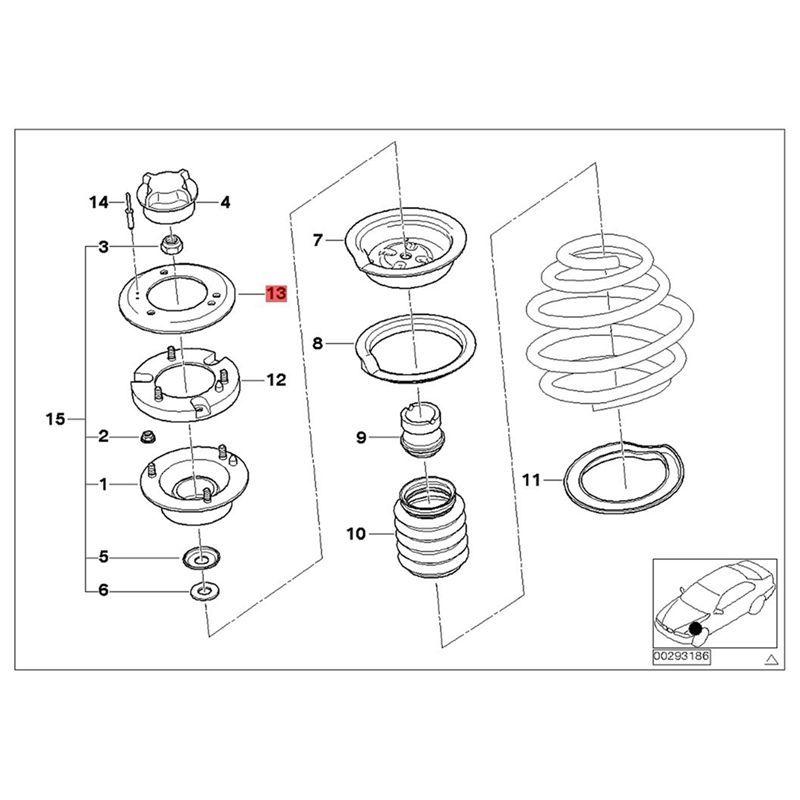 14
4
3
13
12
15
2
1
5
6
7
8
9
10
11
00293186