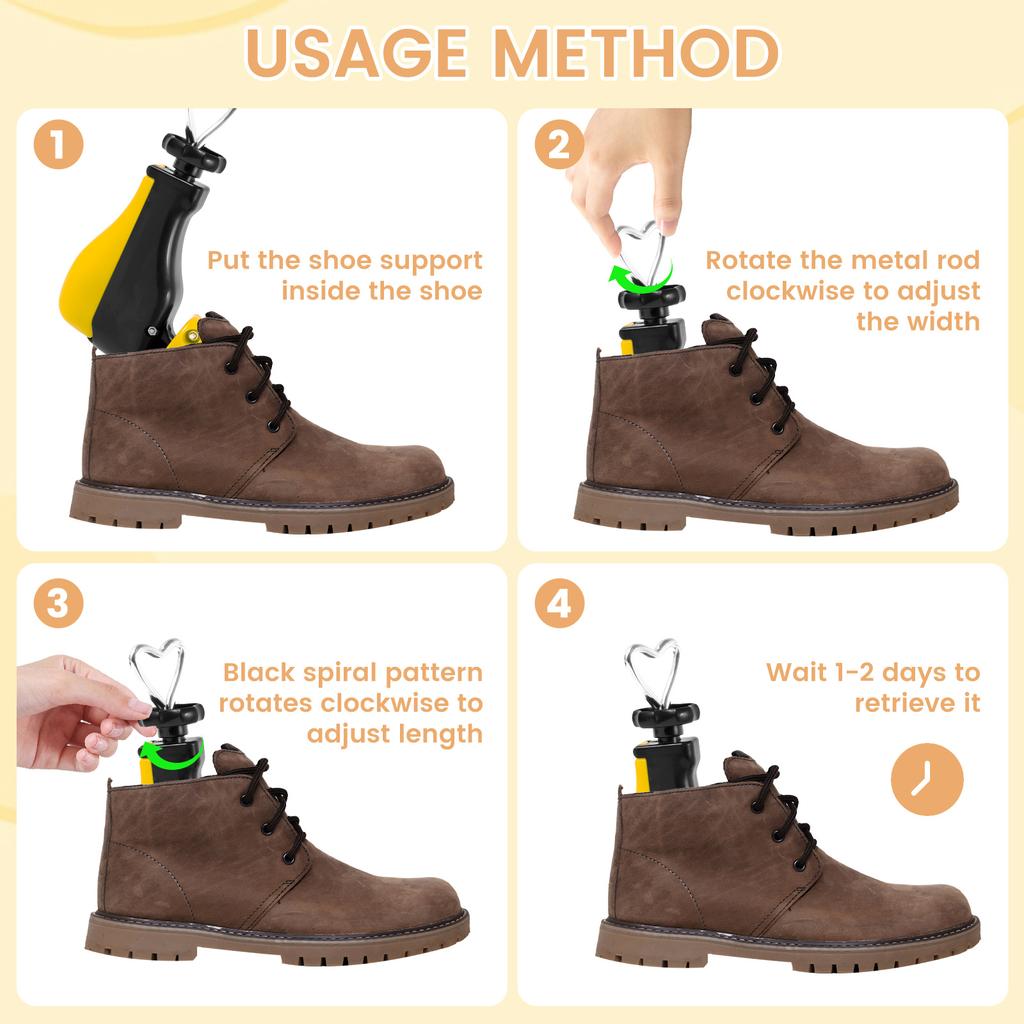 USAGE METHOD

1

Put the shoe support inside the shoe

2

Rotate the metal rod clockwise to adjust the width

3

Black spiral pattern rotates clockwise to adjust length

4

Wait 1-2 days to retrieve it