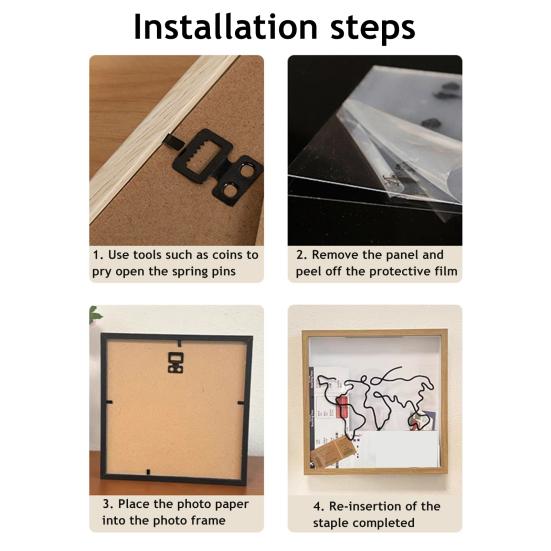 Installation steps

1. Use tools such as coins to pry open the spring pins

2. Remove the panel and peel off the protective film

3. Place the photo paper into the photo frame

4. Re-insertion of the staple completed