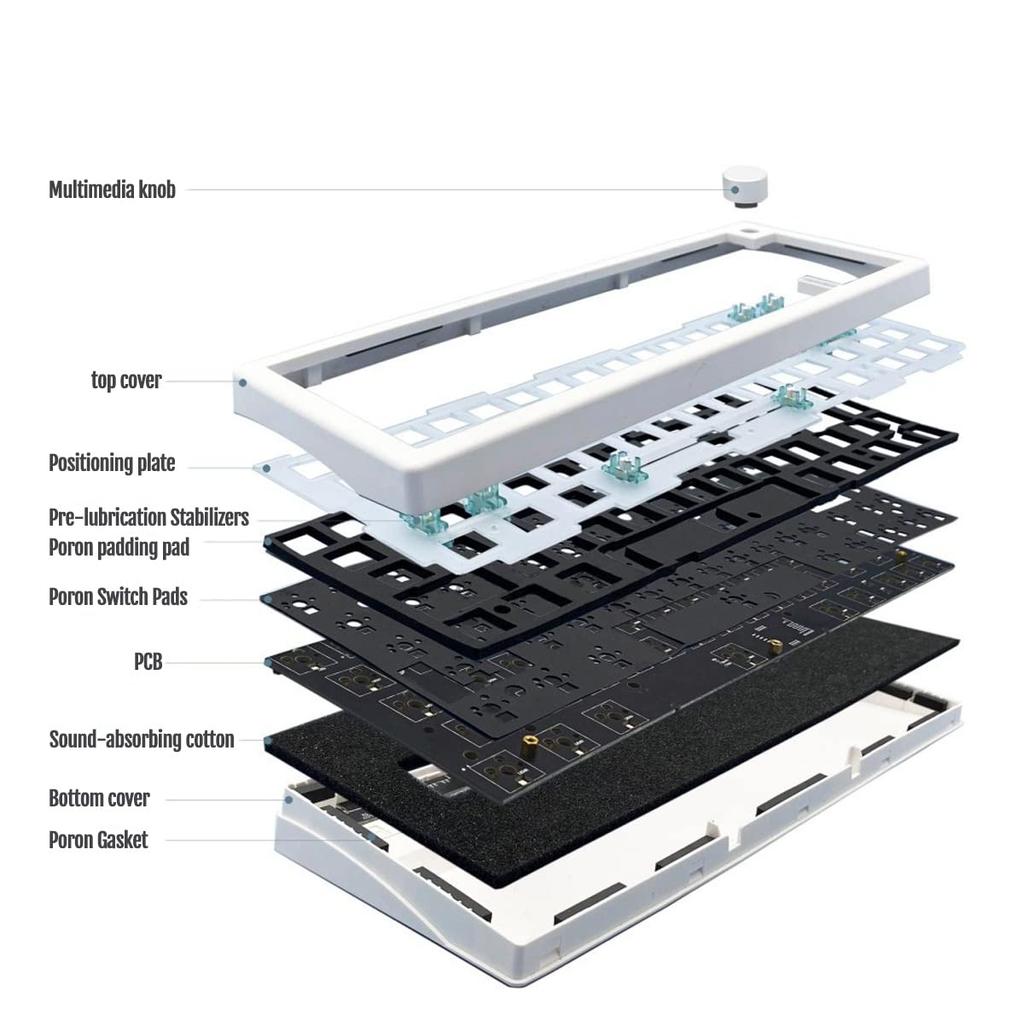 Multimedia knob

top cover

Positioning plate

Pre-lubrication Stabilizers

Poron padding pad

Poron Switch Pads

PCB

Sound-absorbing cotton

Bottom cover

Poron Gasket