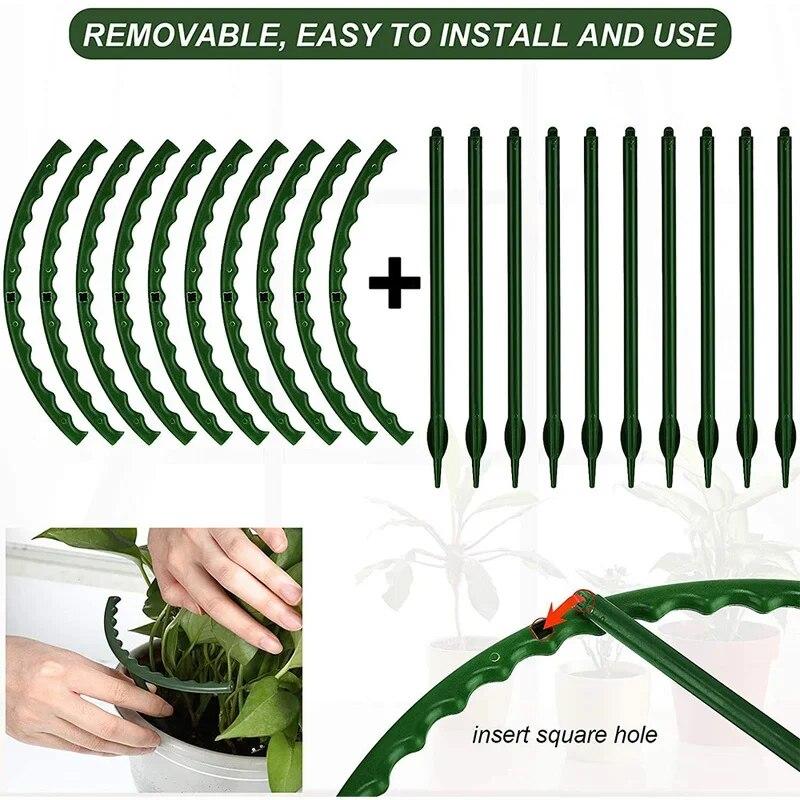 REMOVABLE, EASY TO INSTALL AND USE

+

insert square hole