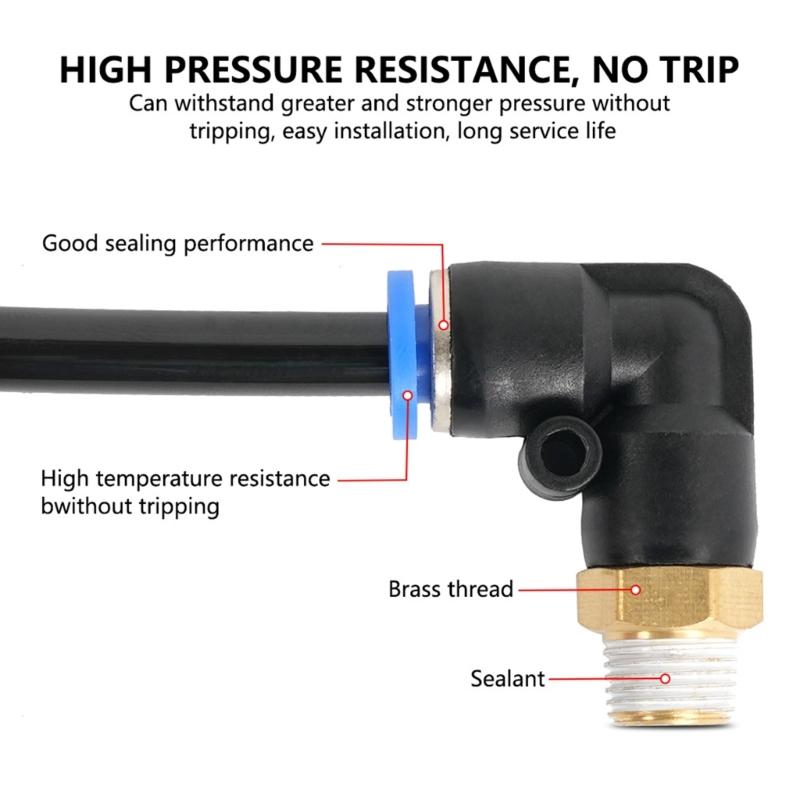 HIGH PRESSURE RESISTANCE, NO TRIP
Can withstand greater and stronger pressure without tripping, easy installation, long service life

Good sealing performance

High temperature resistance bwithout tripping

Brass thread

Sealant