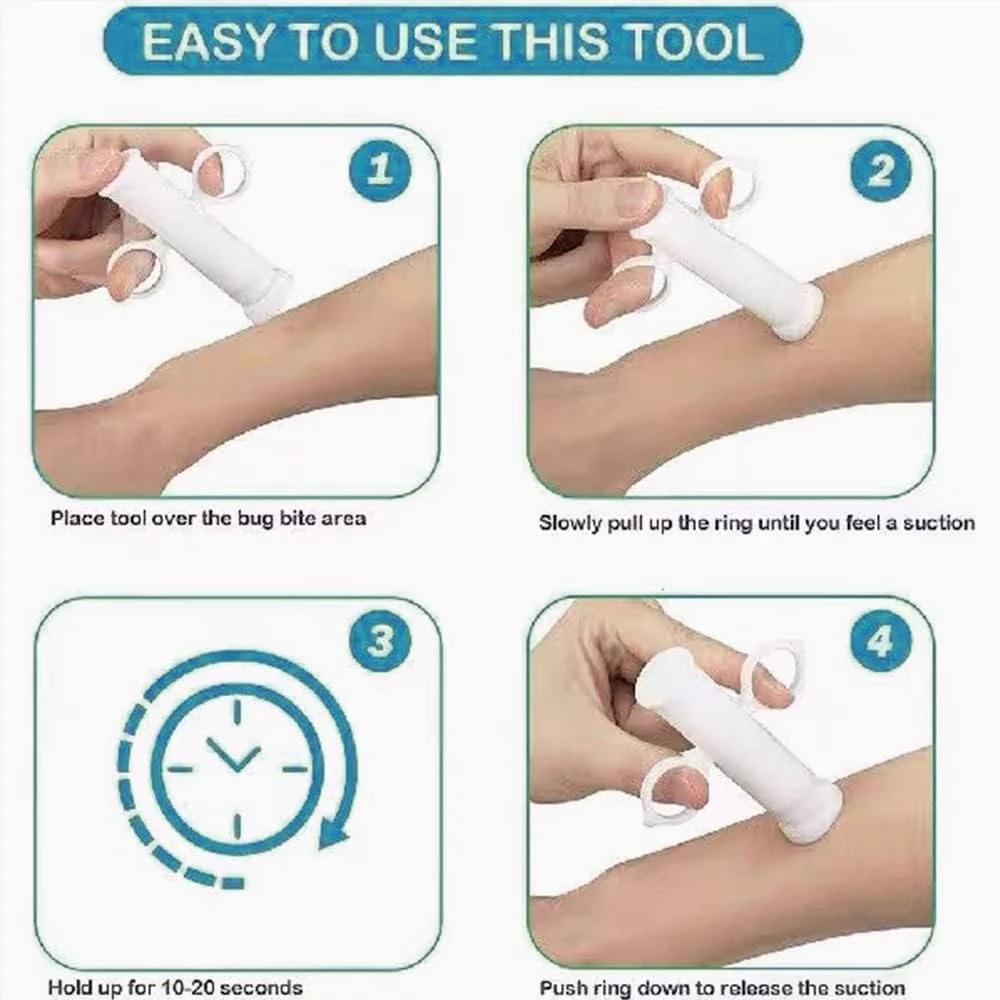 EASY TO USE THIS TOOL

1

Place tool over the bug bite area

2

Slowly pull up the ring until you feel a suction

3

Hold up for 10-20 seconds

4

Push ring down to release the suction